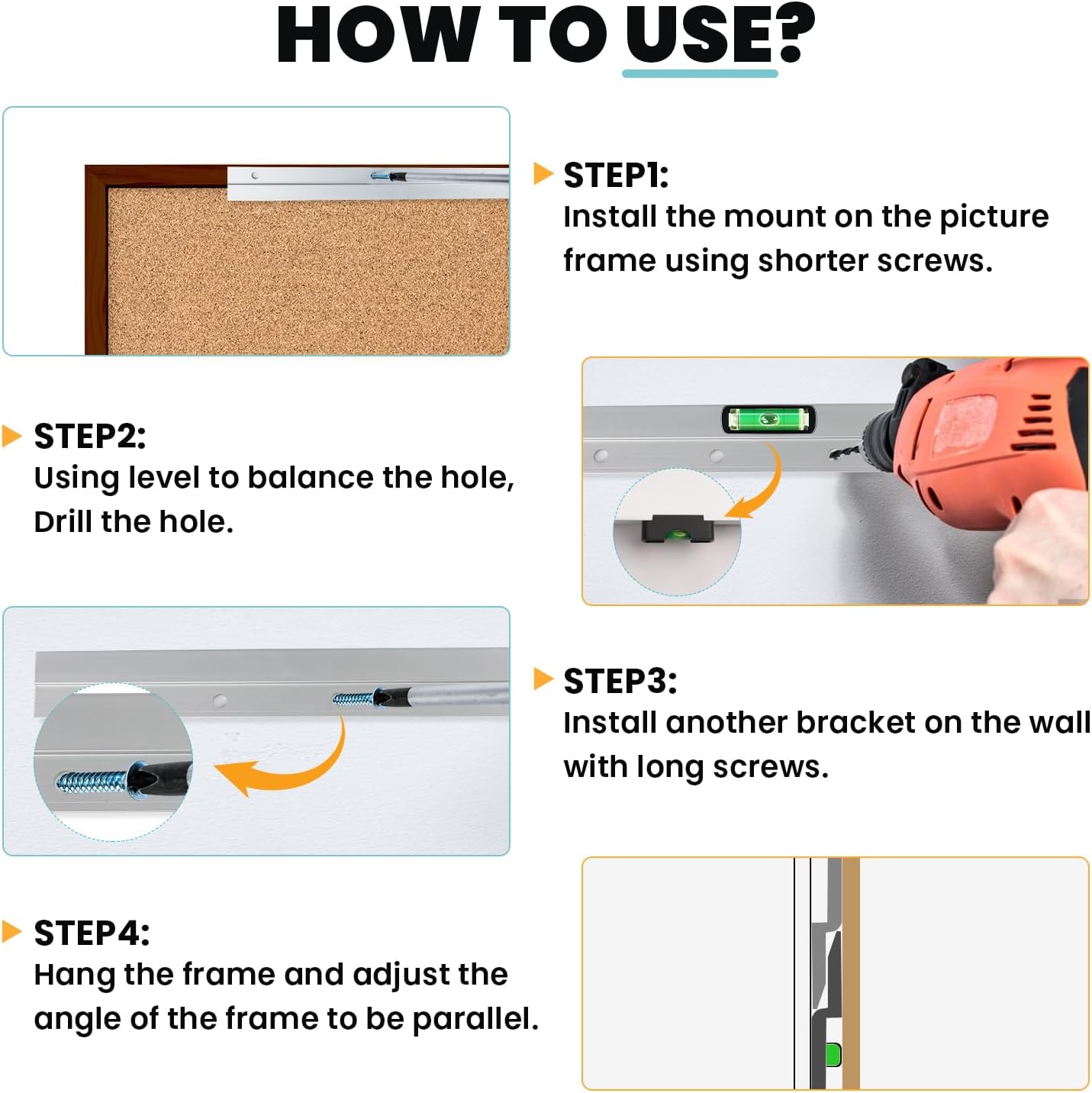 HOW TO USE?

STEP1:
Install the mount on the picture frame using shorter screws.

STEP2:
Using level to balance the hole, Drill the hole.

STEP3:
Install another bracket on the wall with long screws.

STEP4:
Hang the frame and adjust the angle of the frame to be parallel.