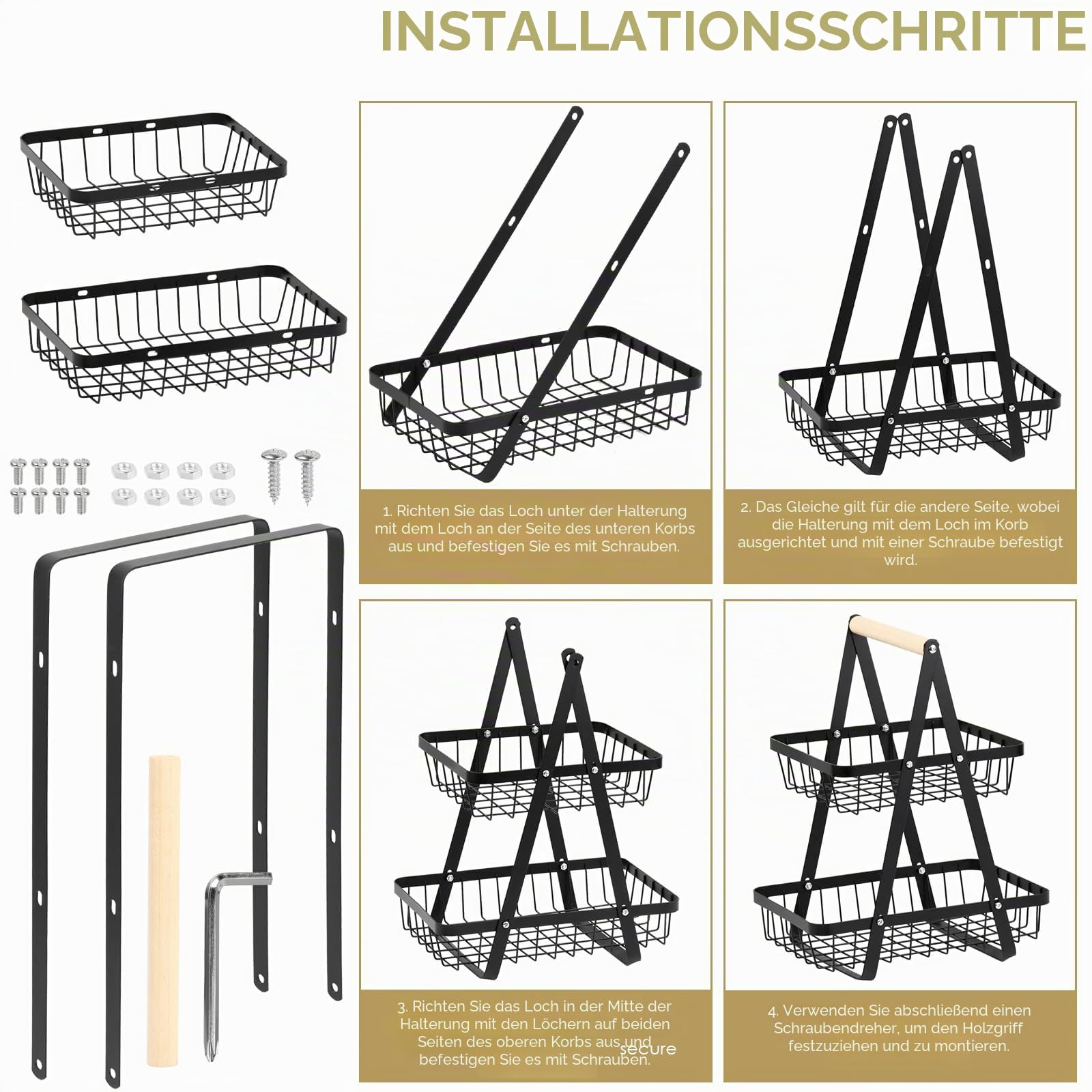 INSTALLATIONSSCHRITTE

1. Richten Sie das Loch unter der Halterung mit dem Loch an der Seite des unteren Korbs aus und befestigen Sie es mit Schrauben.

2. Das Gleiche gilt für die andere Seite, wobei die Halterung mit dem Loch im Korb ausgerichtet und mit einer Schraube befestigt wird.

3. Richten Sie das Loch in der Mitte der Halterung mit den Löchern auf beiden Seiten des oberen Korbs aus und befestigen Sie es mit Schrauben.

secure

4. Verwenden Sie abschließend einen Schraubendreher, um den Holzgriff festzuziehen und zu montieren.