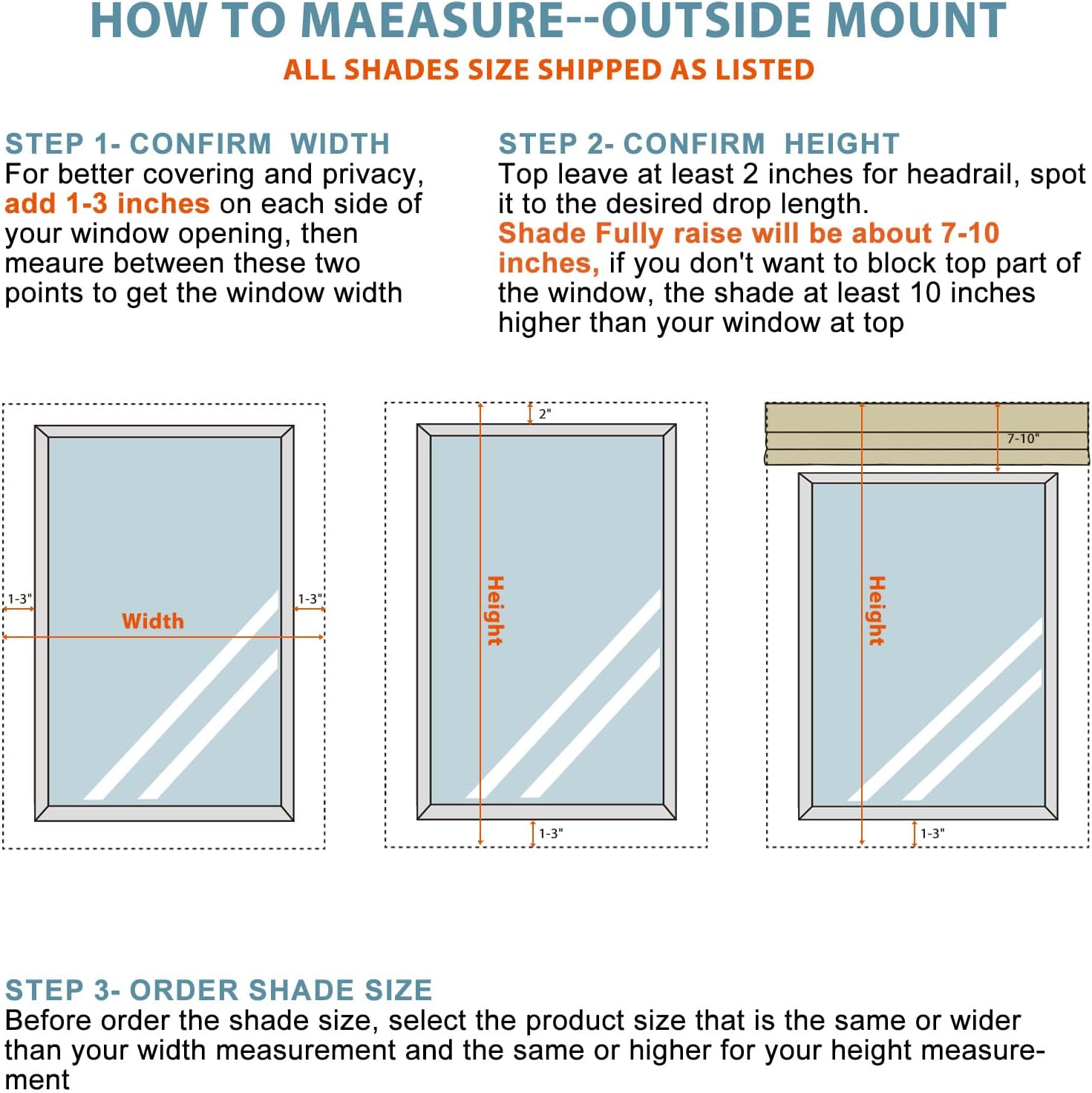 HOW TO MAEASURE--OUTSIDE MOUNT

ALL SHADES SIZE SHIPPED AS LISTED

STEP 1- CONFIRM WIDTH
For better covering and privacy, add 1-3 inches on each side of your window opening, then meaure between these two points to get the window width

STEP 2- CONFIRM HEIGHT
Top leave at least 2 inches for headrail, spot it to the desired drop length.
Shade Fully raise will be about 7-10 inches, if you don't want to block top part of the window, the shade at least 10 inches higher than your window at top

1-3"
1-3"
Width

2"
Height
1-3"

7-10"
Height
1-3"

STEP 3- ORDER SHADE SIZE
Before order the shade size, select the product size that is the same or wider than your width measurement and the same or higher for your height measurement