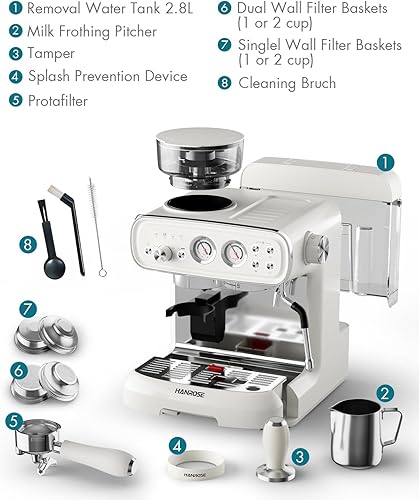 1 Removal Water Tank 2.8L
2 Milk Frothing Pitcher
3 Tamper
4 Splash Prevention Device
5 Protafilter

6 Dual Wall Filter Baskets (1 or 2 cup)
7 Singlel Wall Filter Baskets (1 or 2 cup)
8 Cleaning Bruch

1
8
7
6
5
HANROSE
4
HANROSE
3
2