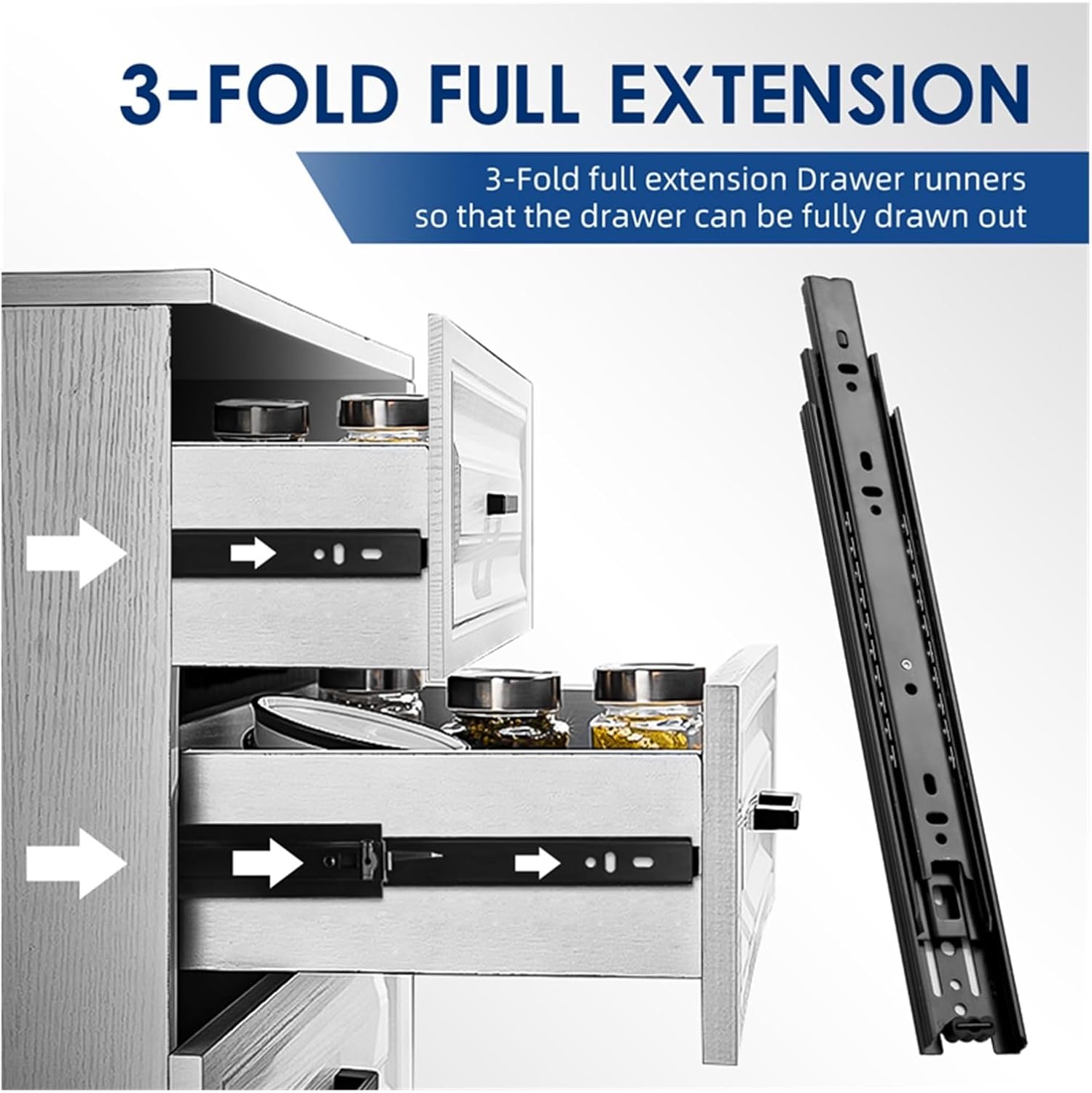 3-FOLD FULL EXTENSION

3-Fold full extension Drawer runners so that the drawer can be fully drawn out