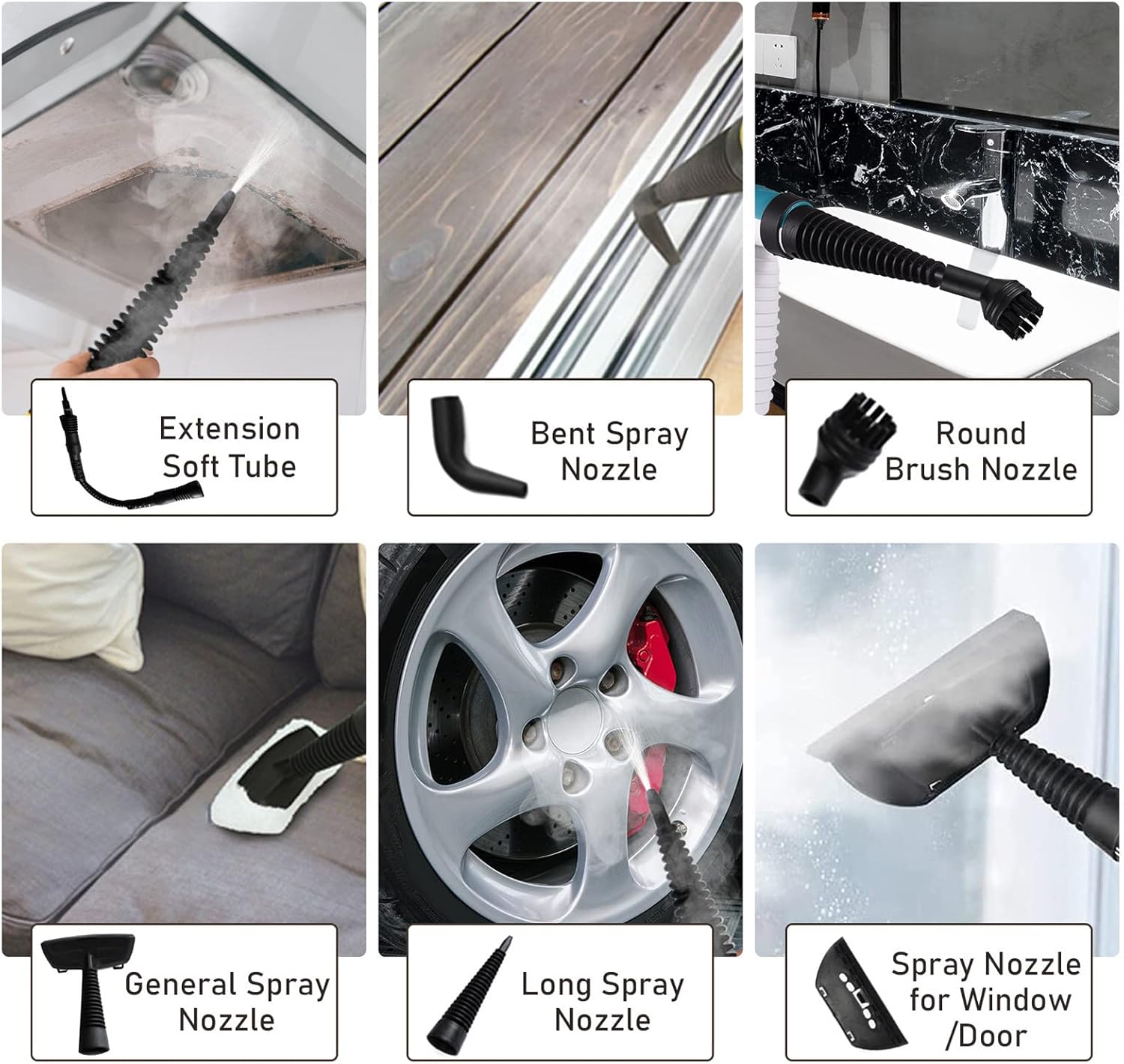 Extension Soft Tube

Bent Spray Nozzle

Round Brush Nozzle

General Spray Nozzle

Long Spray Nozzle

Spray Nozzle for Window /Door