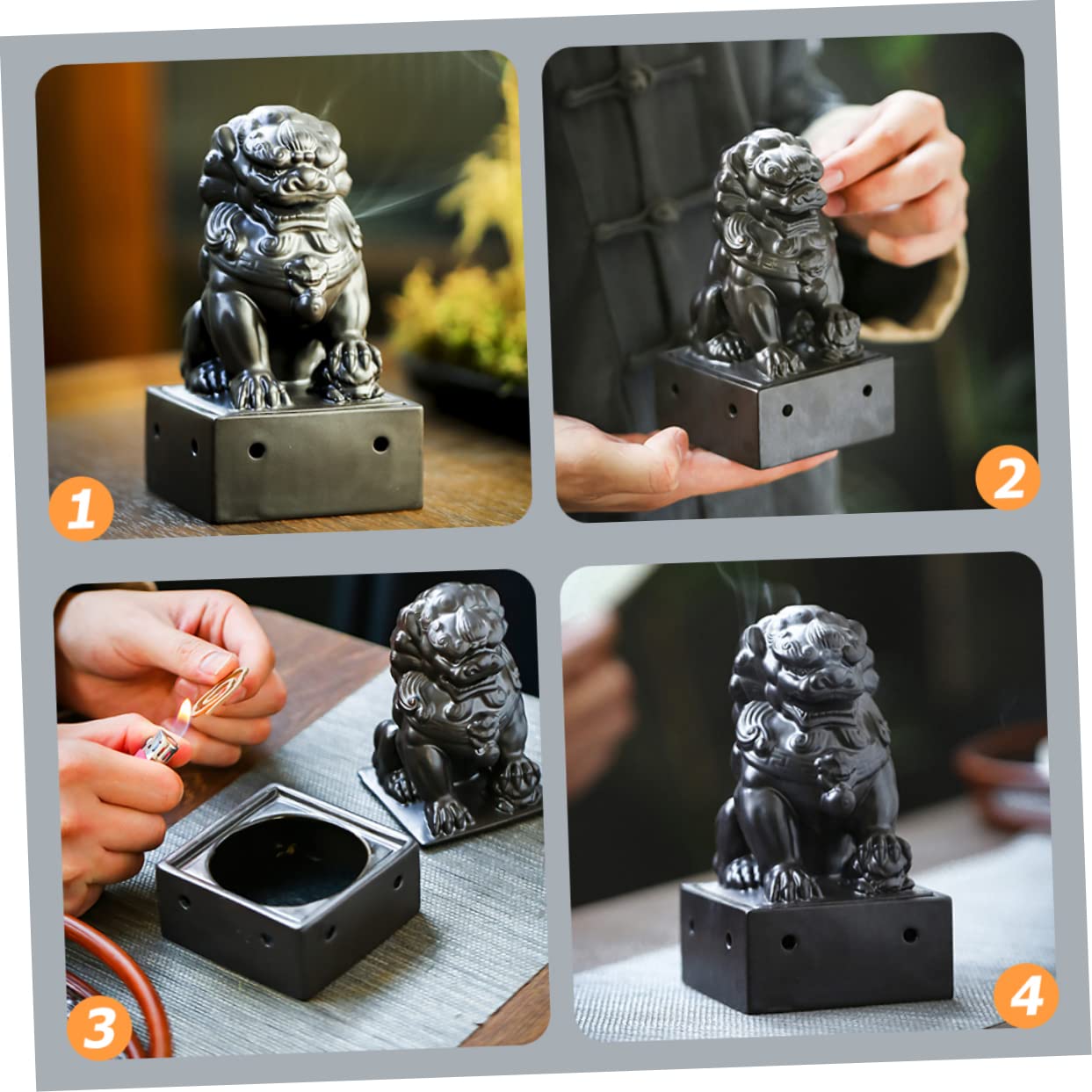 1

2

3

4