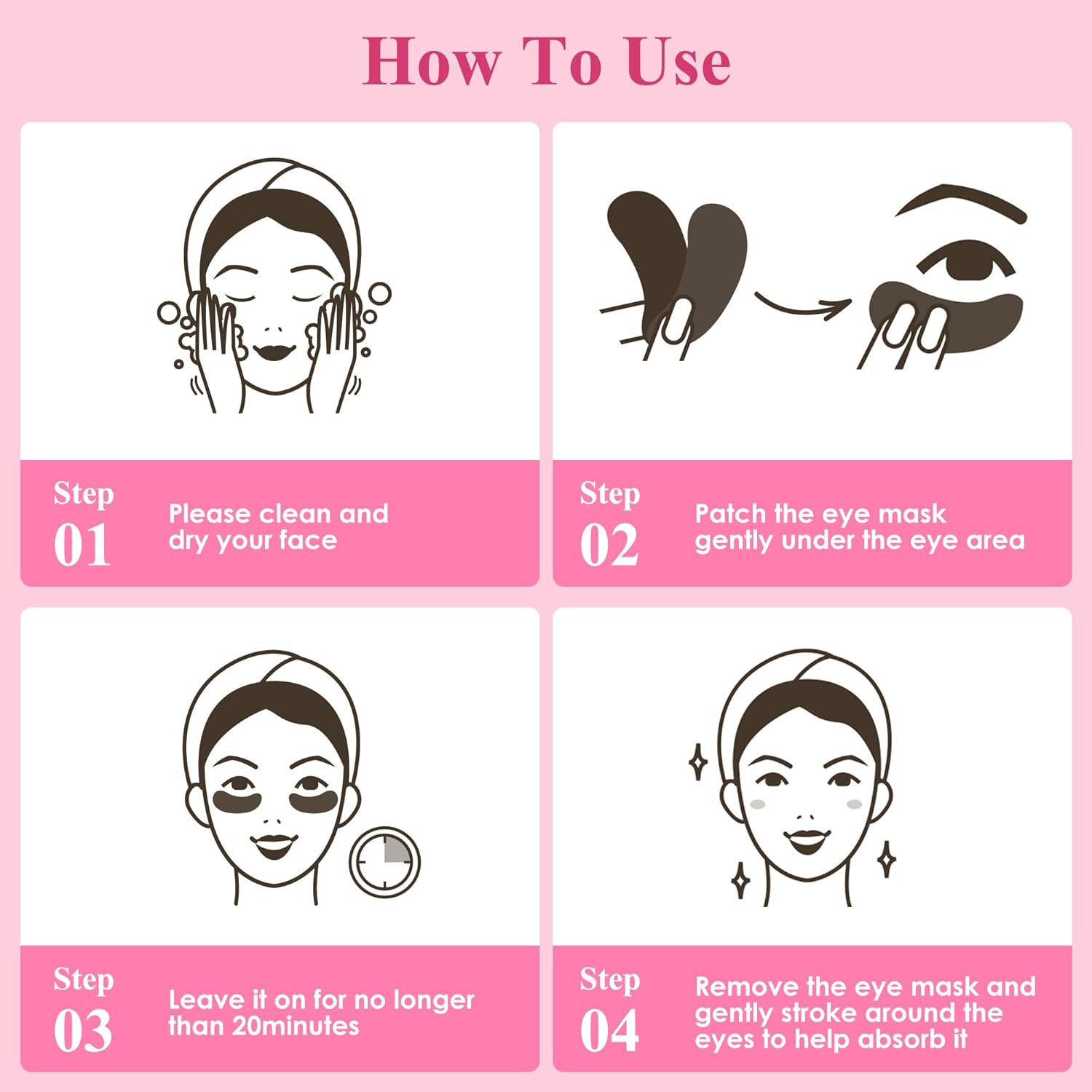 How To Use

Step
01
Please clean and dry your face

Step
02
Patch the eye mask gently under the eye area

Step
03
Leave it on for no longer than 20minutes

Step
04
Remove the eye mask and gently stroke around the eyes to help absorb it