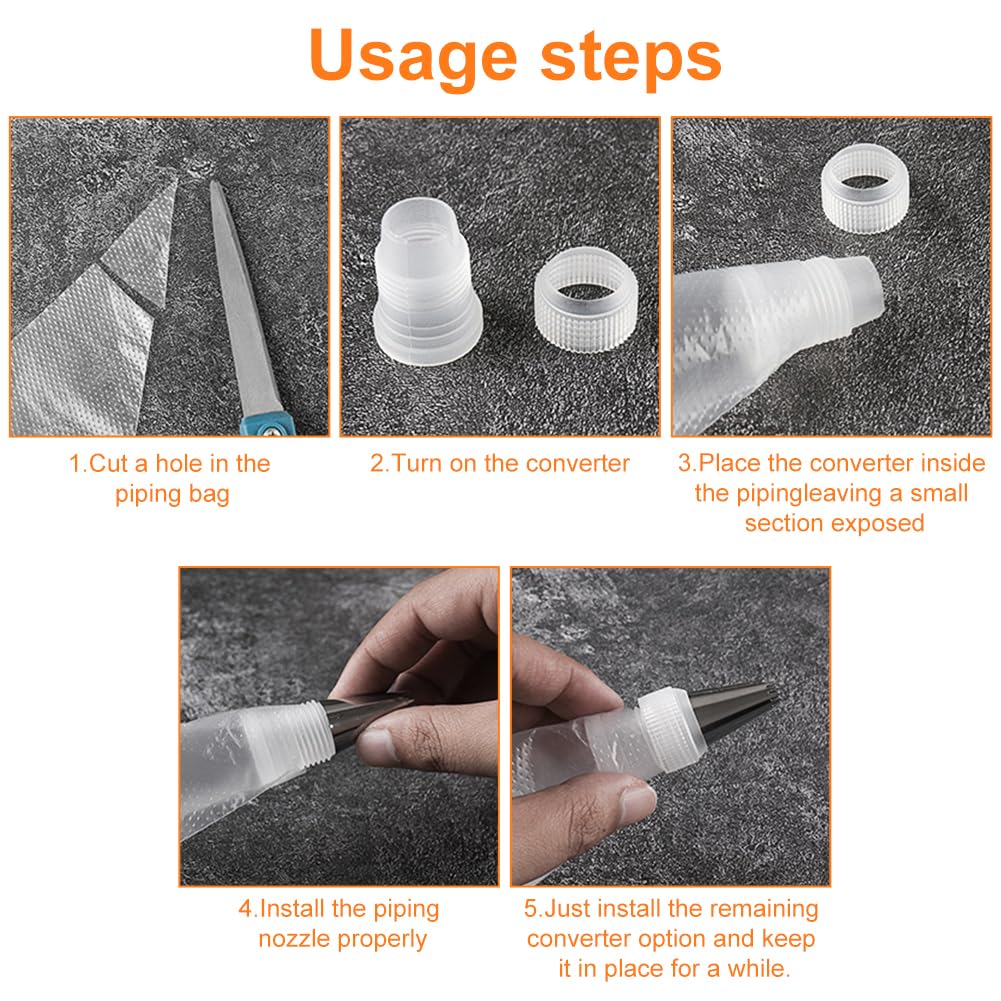 Usage steps

1.Cut a hole in the piping bag

2.Turn on the converter

3.Place the converter inside the pipingleaving a small section exposed

4.Install the piping nozzle properly

5.Just install the remaining converter option and keep it in place for a while.