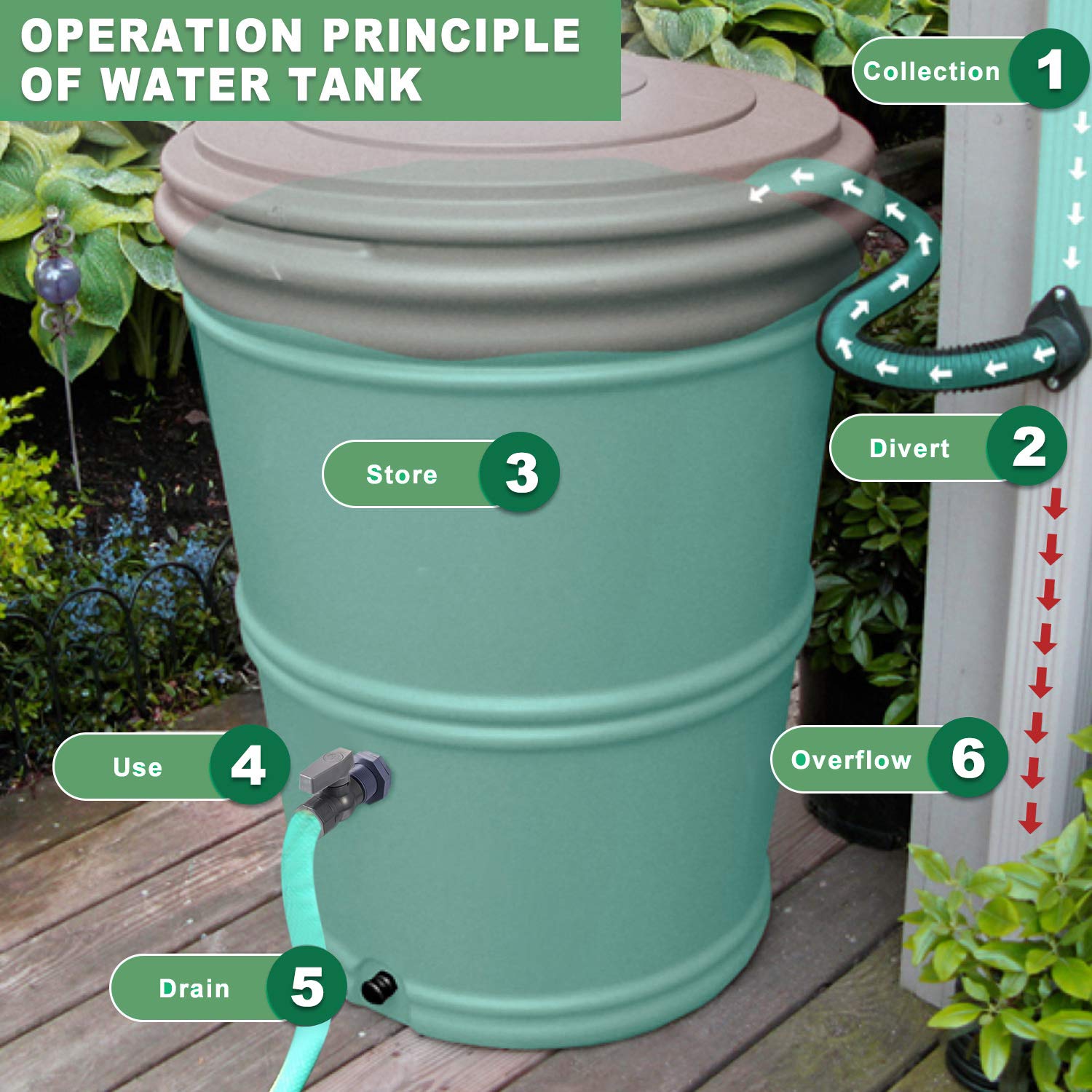 OPERATION PRINCIPLE OF WATER TANK

Collection 1

Divert 2

Store 3

Use 4

Drain 5

Overflow 6