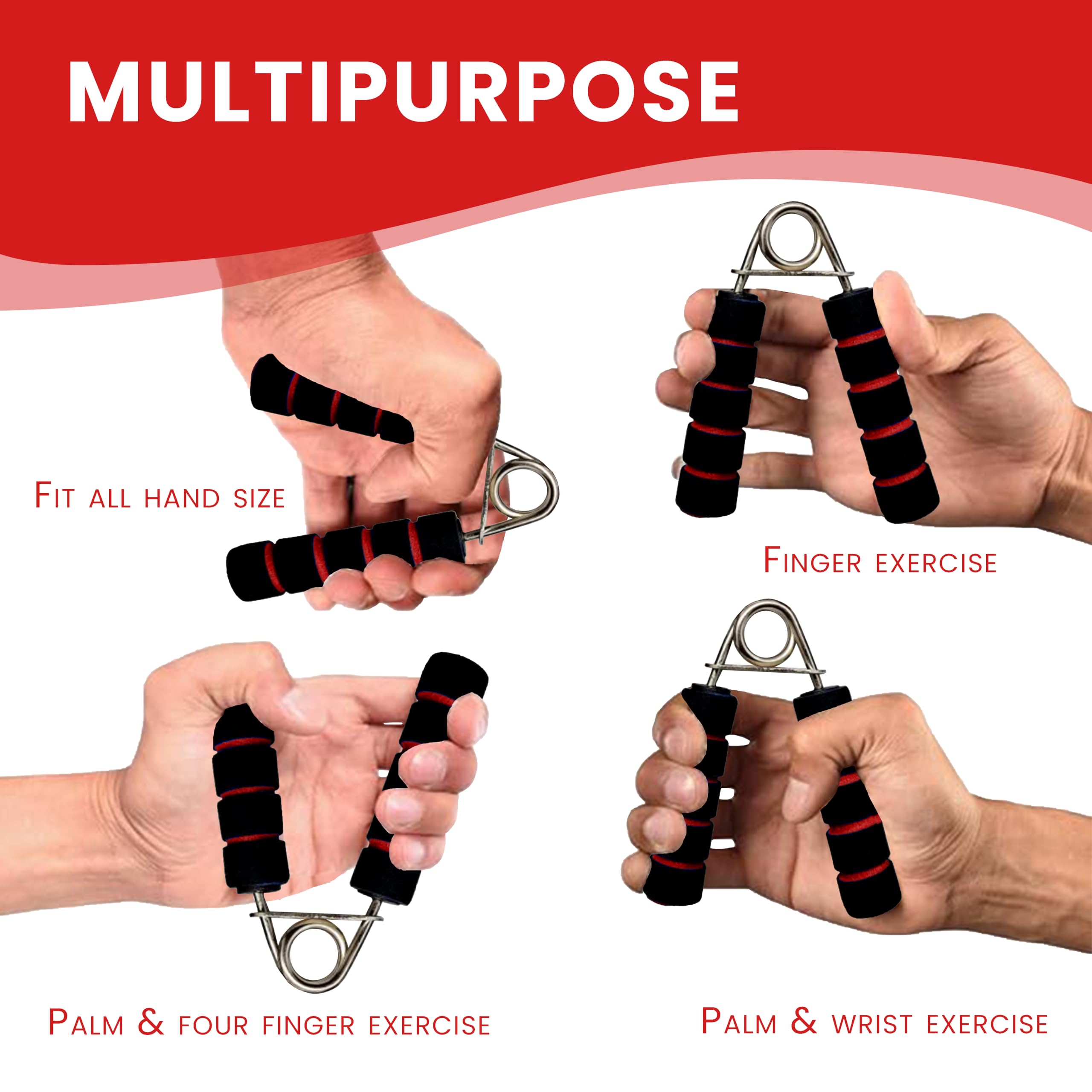 MULTIPURPOSE

Fit all hand size

Finger exercise

Palm & four finger exercise

Palm & wrist exercise