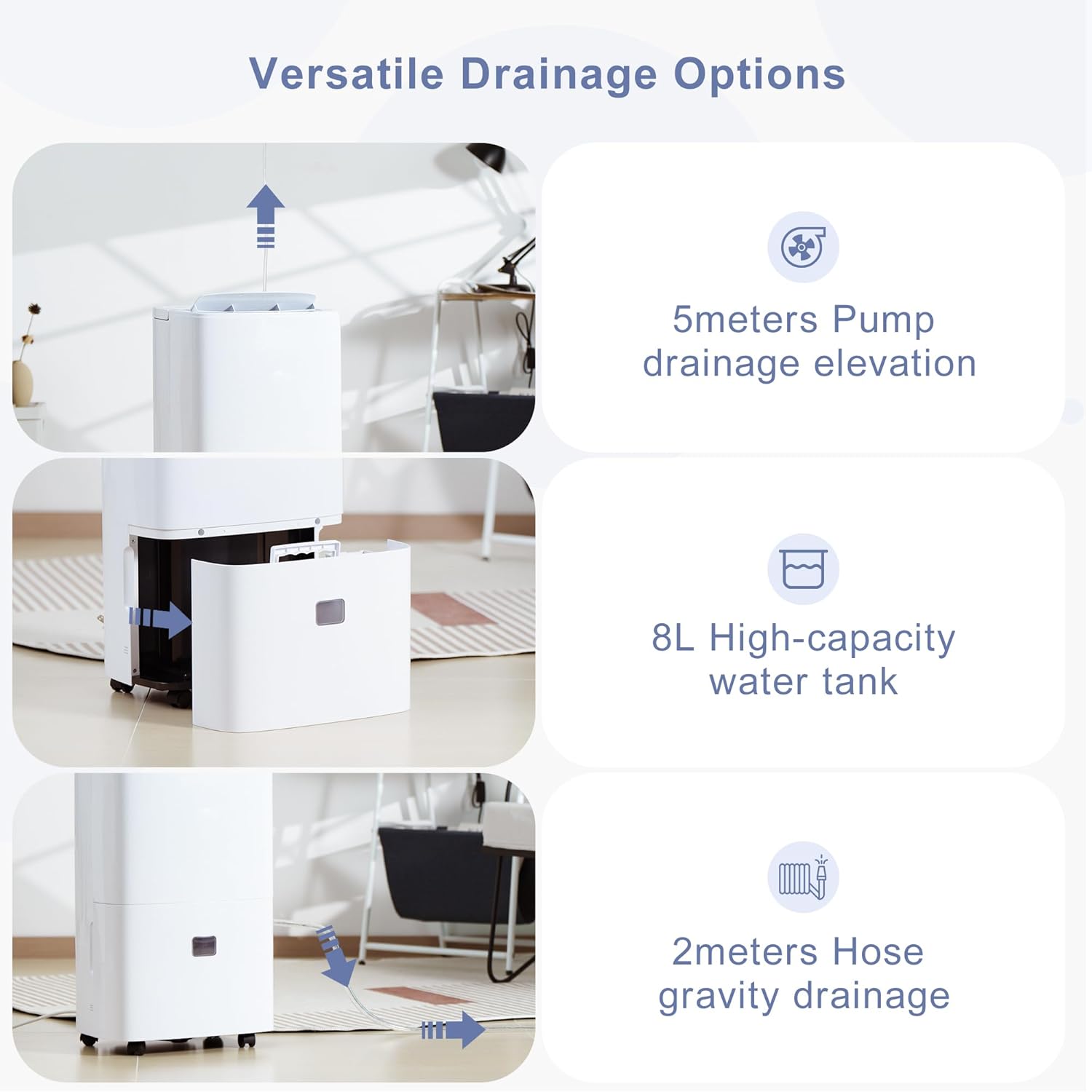 Versatile Drainage Options

5meters Pump drainage elevation

8L High-capacity water tank

2meters Hose gravity drainage