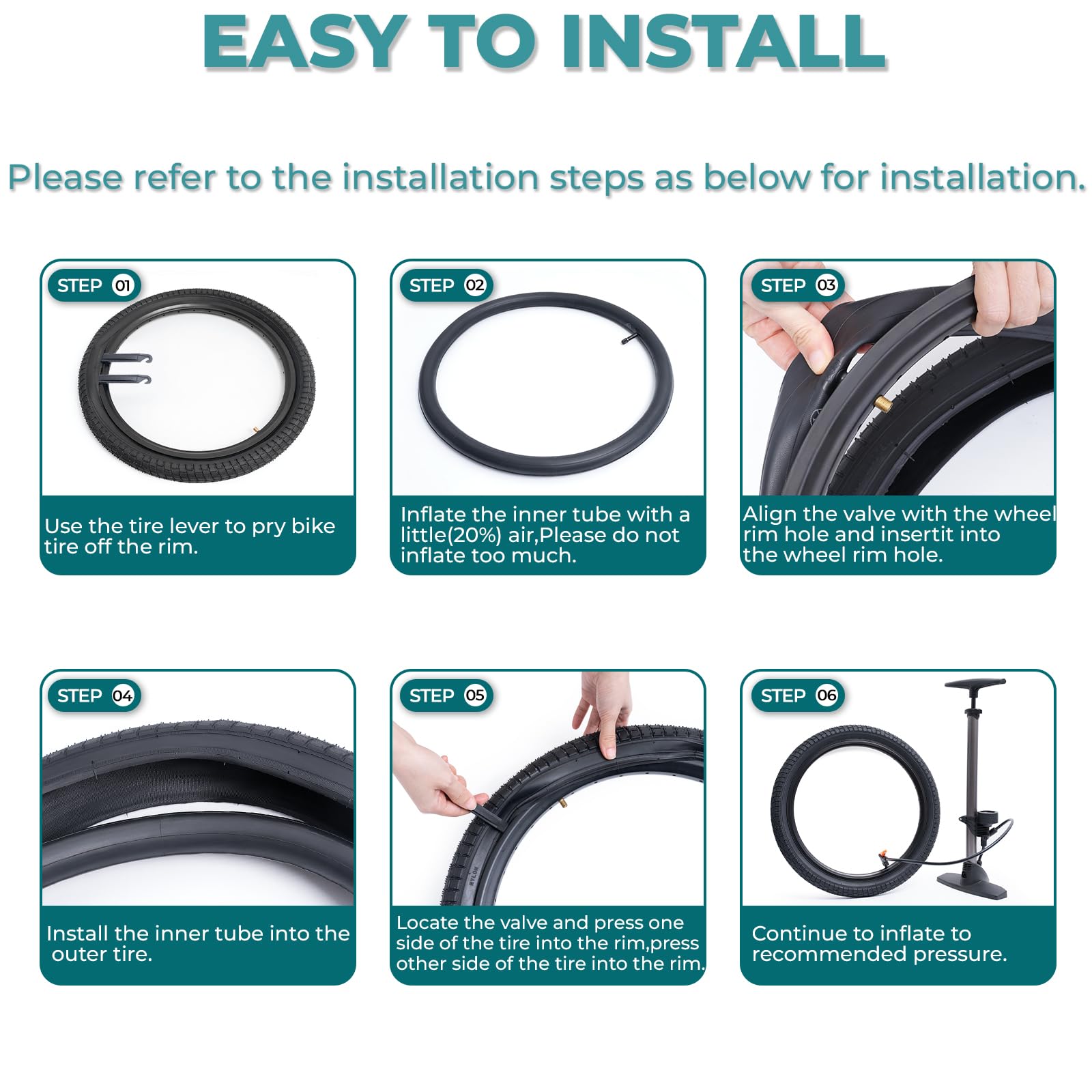 EASY TO INSTALL

Please refer to the installation steps as below for installation.

STEP 01

Use the tire lever to pry bike tire off the rim.

STEP 02

Inflate the inner tube with a little(20%) air,Please do not inflate too much.

STEP 03

Align the valve with the wheel rim hole and insertit into the wheel rim hole.

STEP 04

Install the inner tube into the outer tire.

STEP 05

NYLON

Locate the valve and press one side of the tire into the rim,press other side of the tire into the rim.

STEP 06

Continue to inflate to recommended pressure.