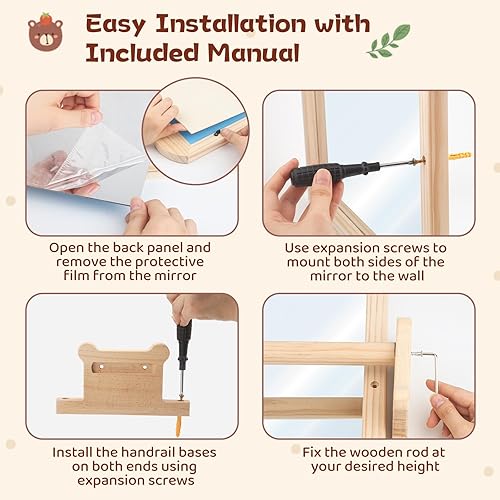 Easy Installation with Included Manual

Open the back panel and remove the protective film from the mirror

Use expansion screws to mount both sides of the mirror to the wall

Install the handrail bases on both ends using expansion screws

Fix the wooden rod at your desired height