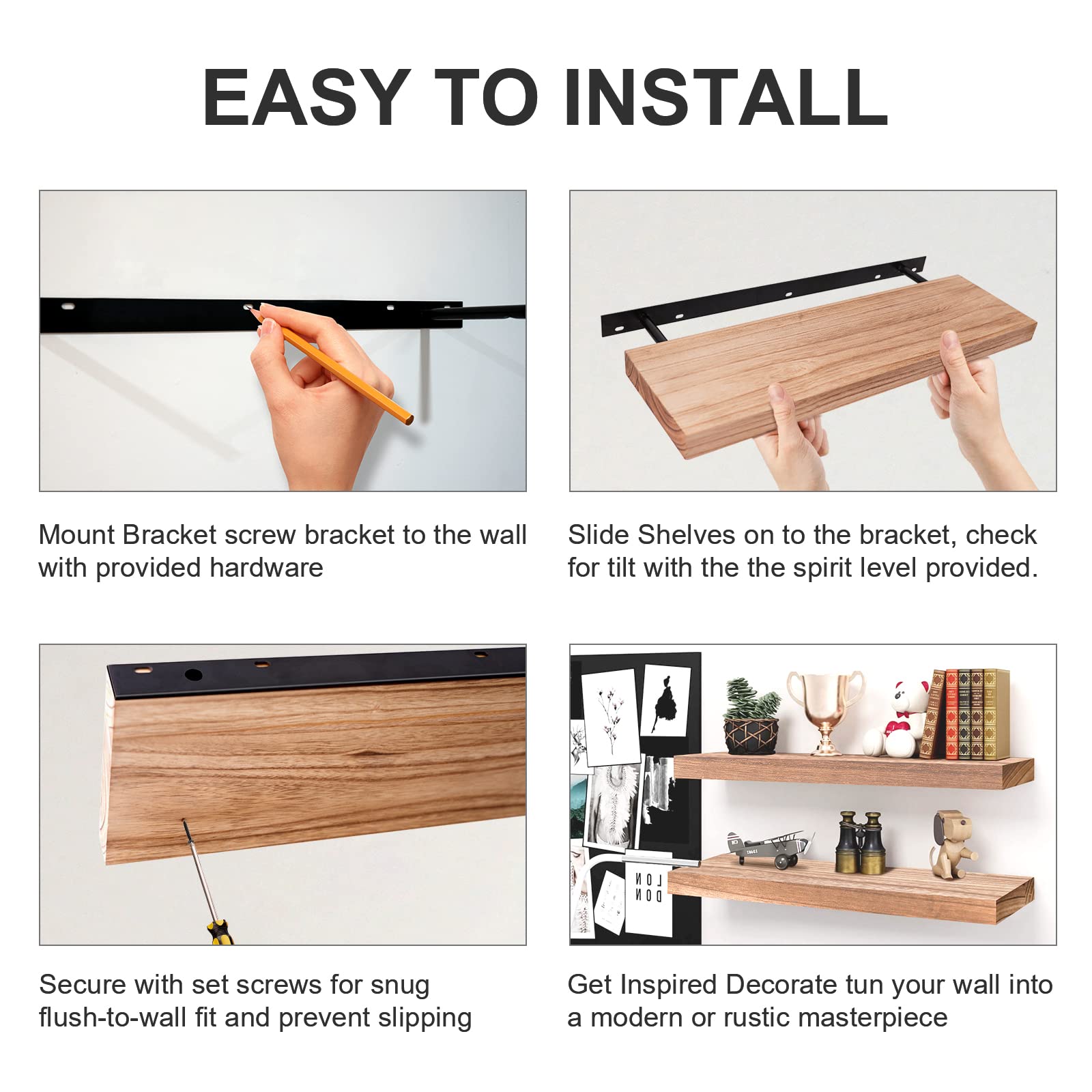 EASY TO INSTALL

Mount Bracket screw bracket to the wall with provided hardware

Slide Shelves on to the bracket, check for tilt with the the spirit level provided.

Secure with set screws for snug flush-to-wall fit and prevent slipping

LON DON

Get Inspired Decorate tun your wall into a modern or rustic masterpiece