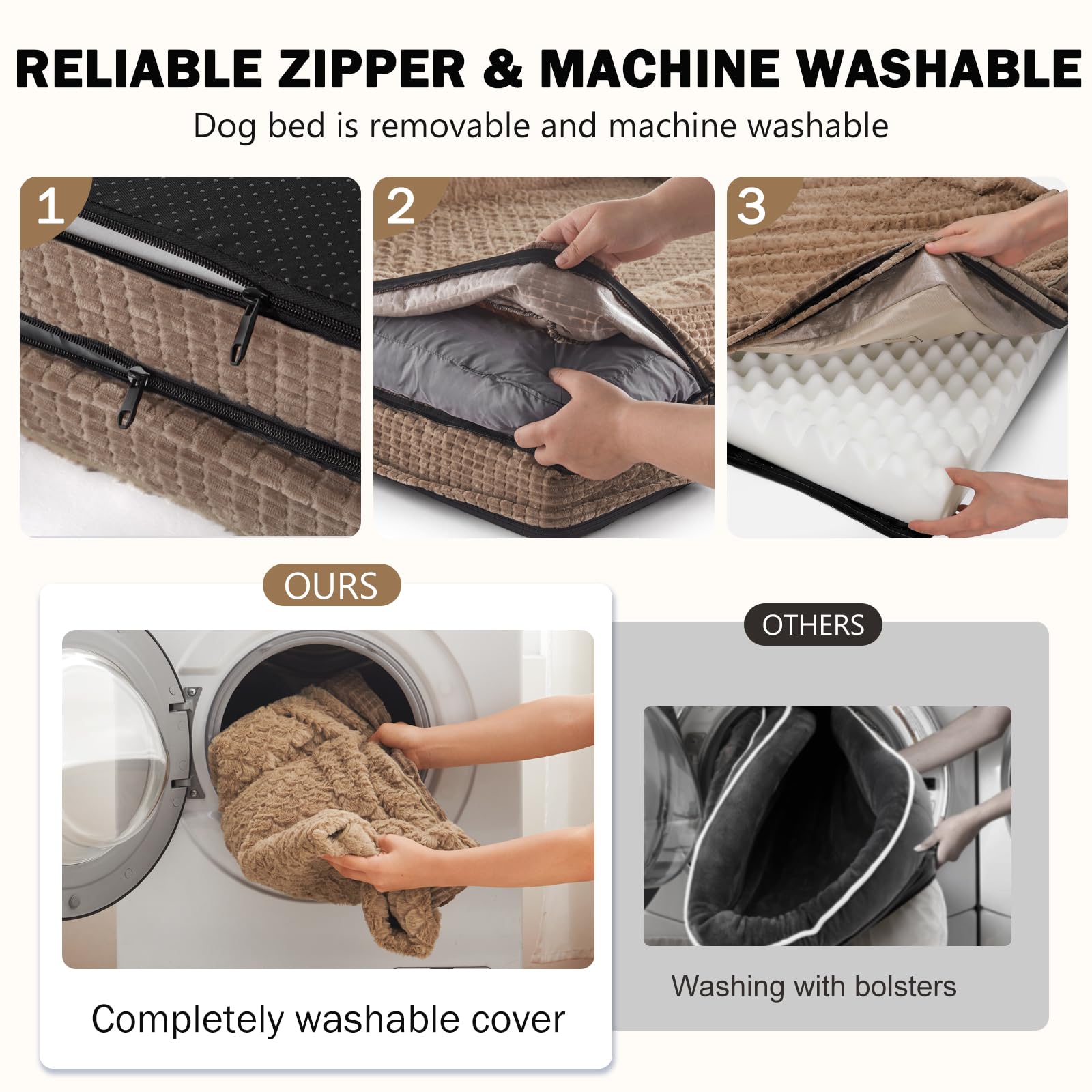 RELIABLE ZIPPER & MACHINE WASHABLE

Dog bed is removable and machine washable

1

2

3

OURS

Completely washable cover

OTHERS

Washing with bolsters