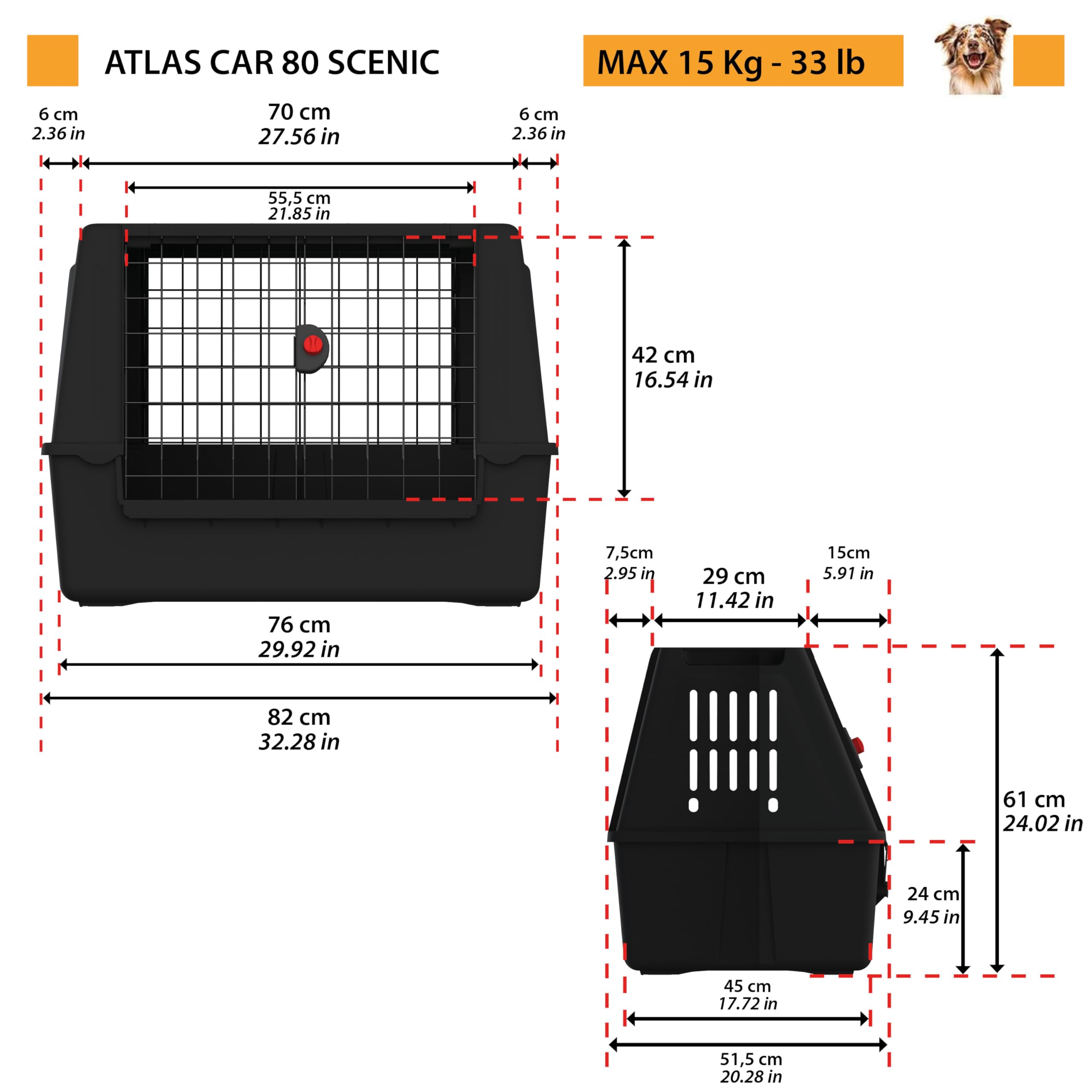 ATLAS CAR 80 SCENIC

MAX 15 Kg - 33 lb

6 cm
2.36 in

70 cm
27.56 in

6 cm
2.36 in

55,5 cm
21.85 in

42 cm
16.54 in

76 cm
29.92 in

82 cm
32.28 in

7,5cm
2.95 in

29 cm
11.42 in

15cm
5.91 in

61 cm
24.02 in

24 cm
9.45 in

45 cm
17.72 in

51,5 cm
20.28 in