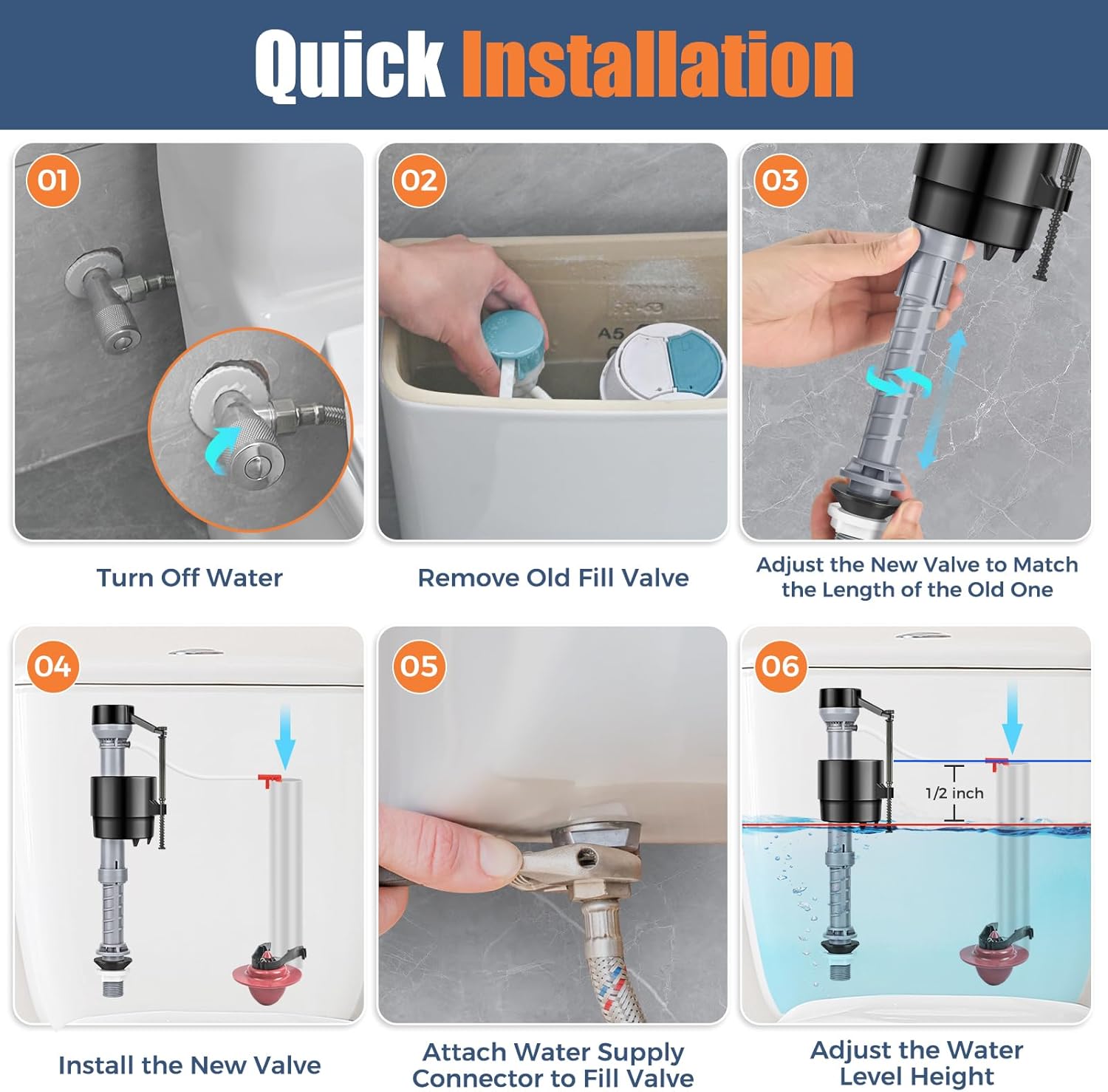 Quick Installation

01

Turn Off Water

02

A5

Remove Old Fill Valve

03

Adjust the New Valve to Match the Length of the Old One

04

Install the New Valve

05

Attach Water Supply Connector to Fill Valve

06

1/2 inch

Adjust the Water Level Height