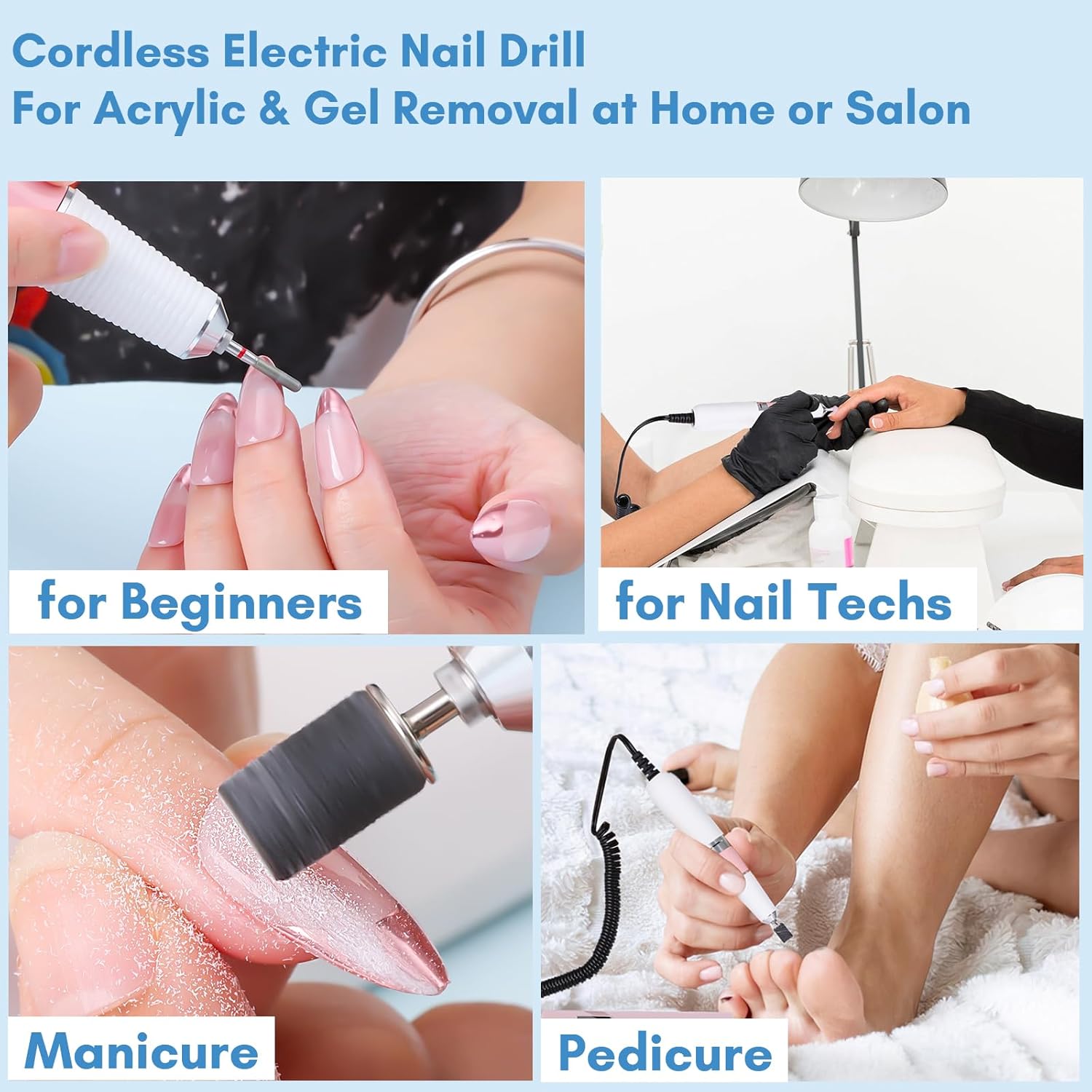 Cordless Electric Nail Drill
For Acrylic & Gel Removal at Home or Salon

for Beginners

for Nail Techs

Manicure

Pedicure