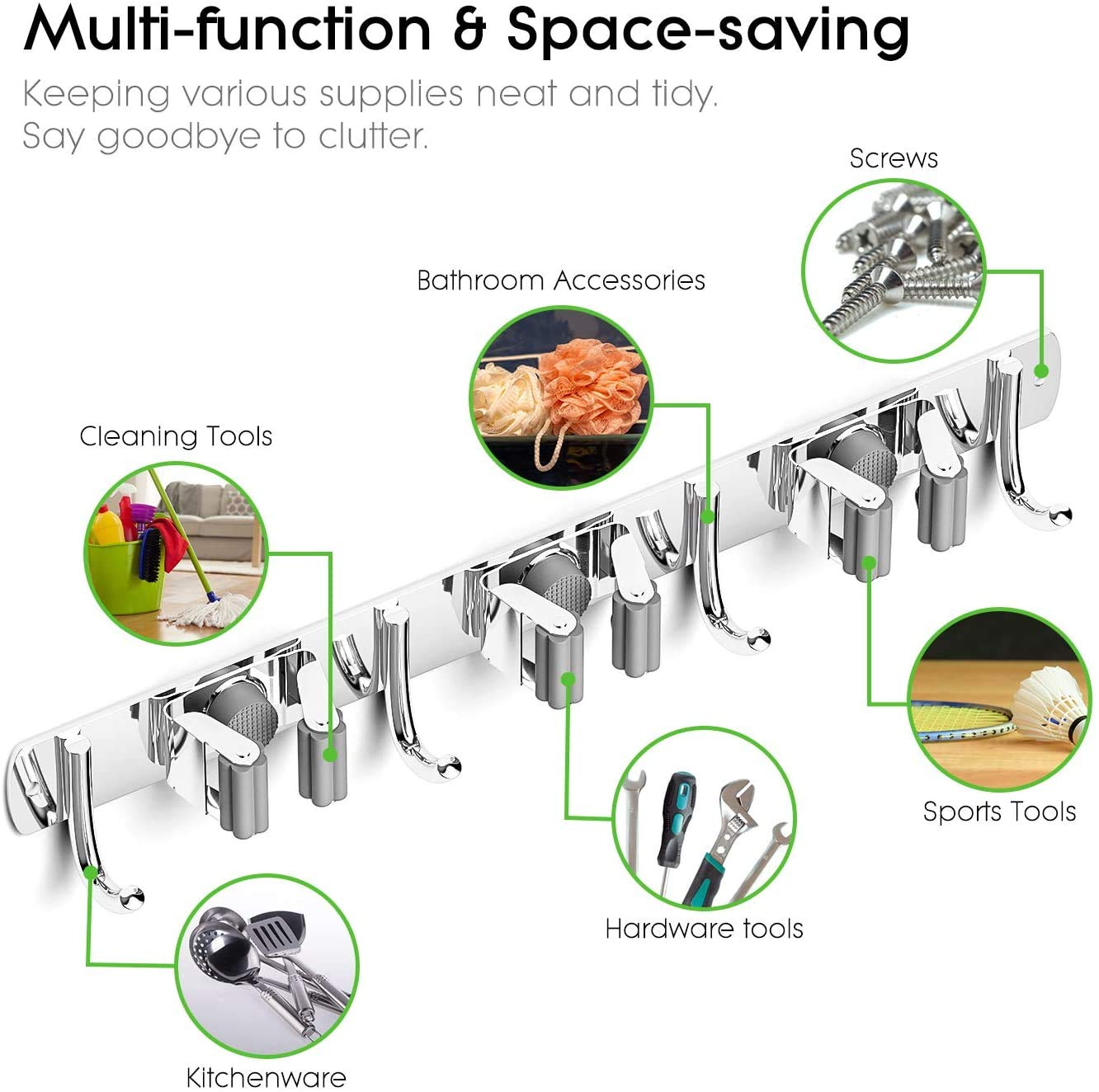 Multi-function & Space-saving

Keeping various supplies neat and tidy.
Say goodbye to clutter.

Screws

Bathroom Accessories

Cleaning Tools

Sports Tools

Hardware tools

Kitchenware