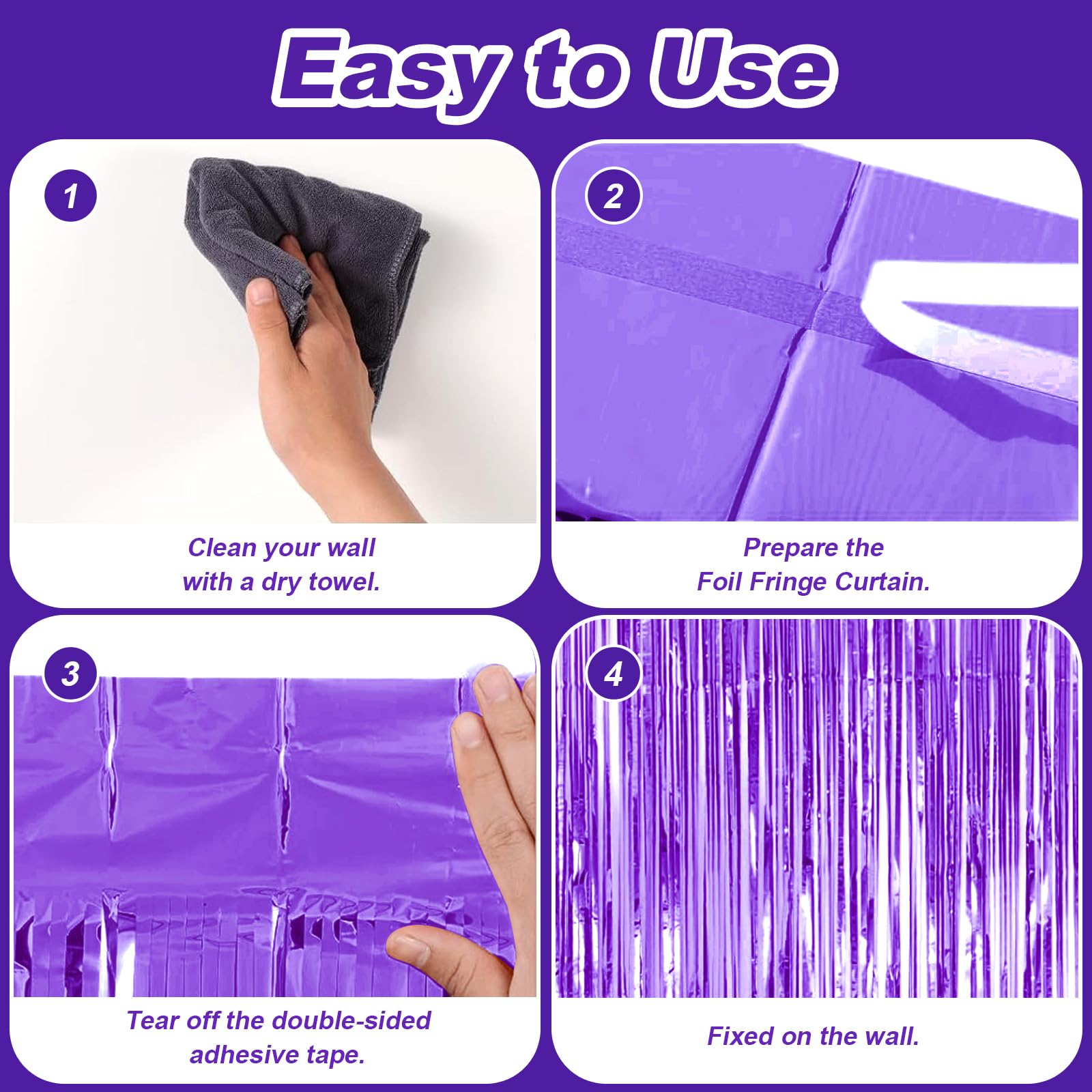 Easy to Use

1

Clean your wall with a dry towel.

2

Prepare the Foil Fringe Curtain.

3

Tear off the double-sided adhesive tape.

4

Fixed on the wall.