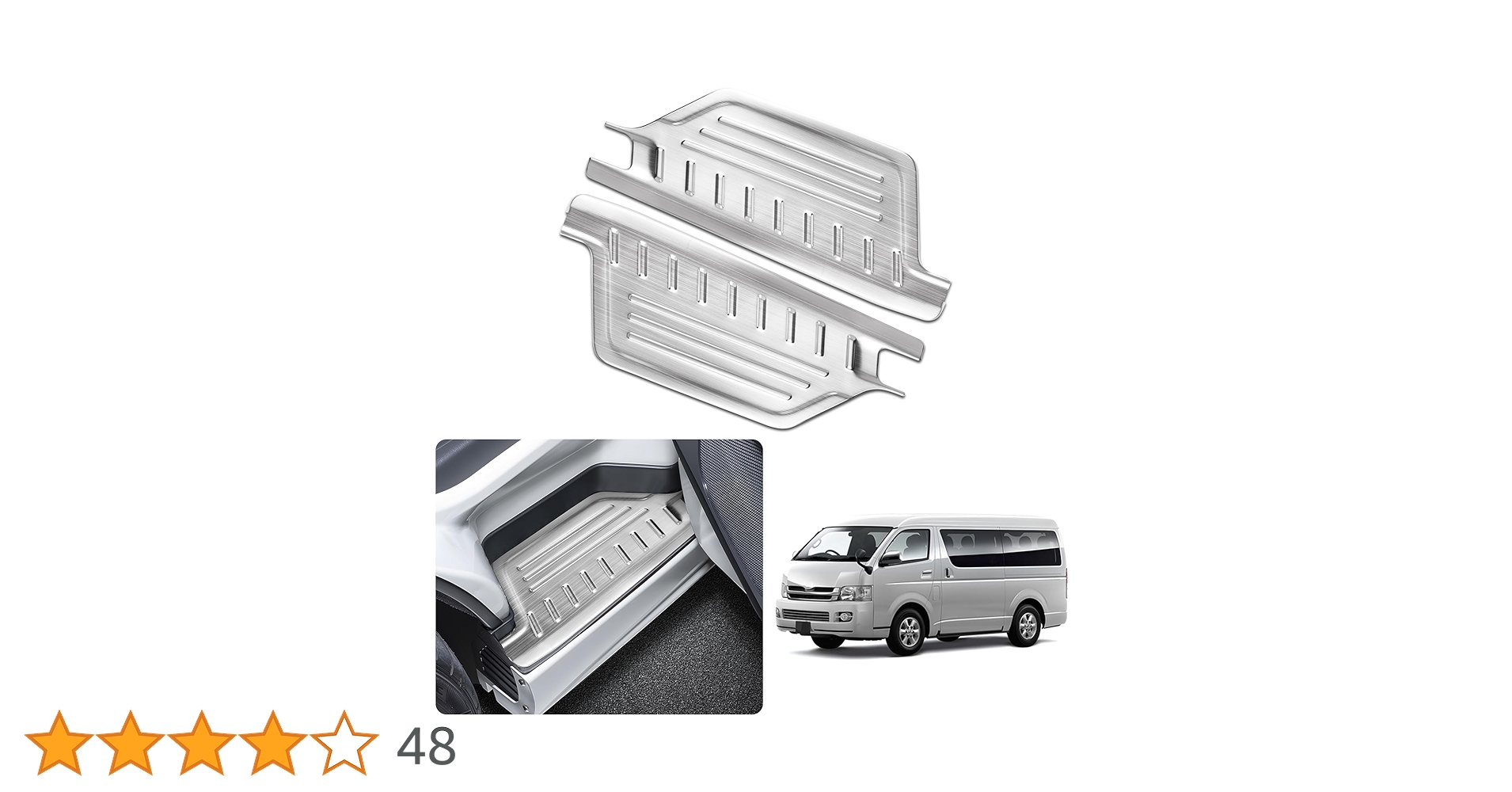 48