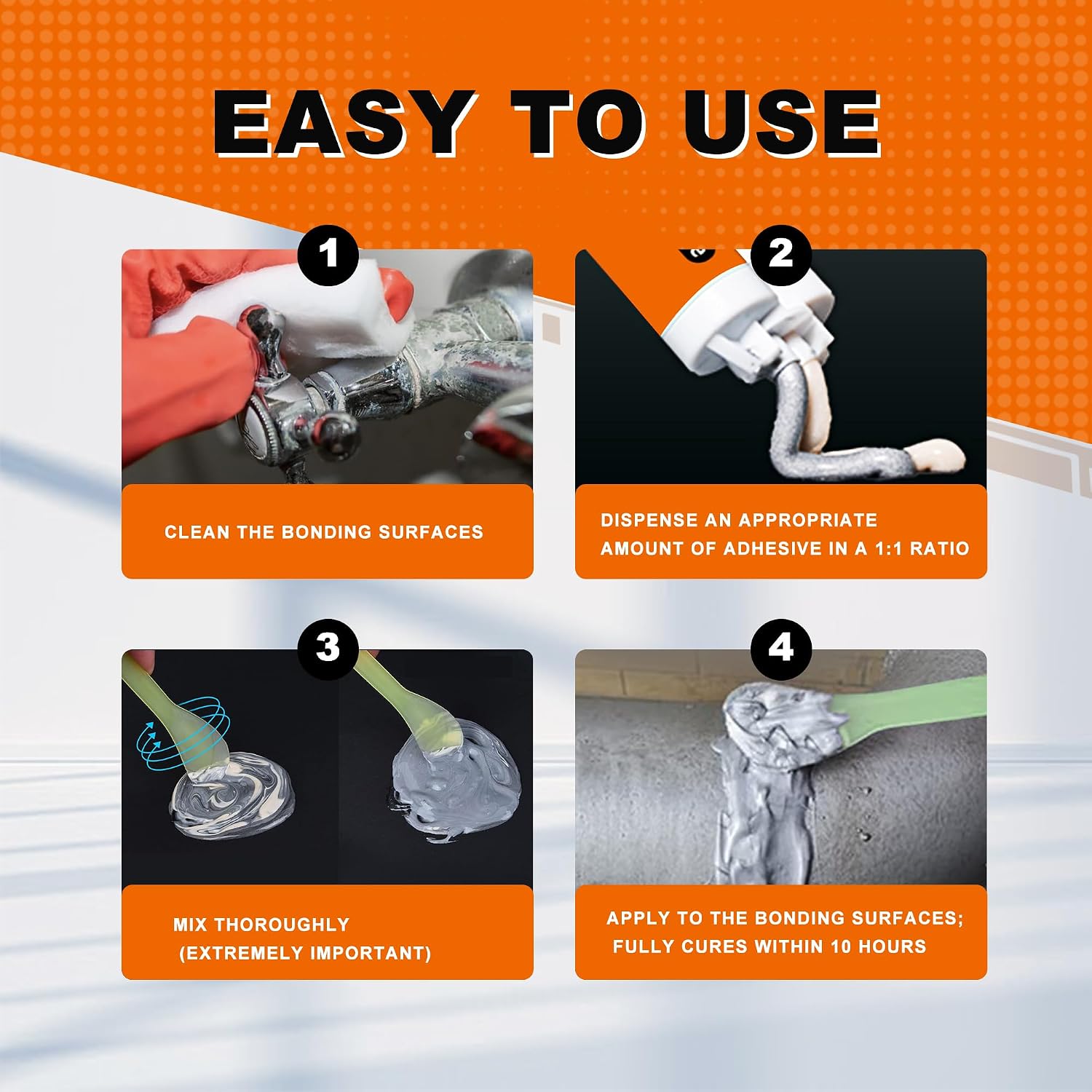 EASY TO USE

1

CLEAN THE BONDING SURFACES

2

DISPENSE AN APPROPRIATE AMOUNT OF ADHESIVE IN A 1:1 RATIO

3

MIX THOROUGHLY (EXTREMELY IMPORTANT)

4

APPLY TO THE BONDING SURFACES; FULLY CURES WITHIN 10 HOURS