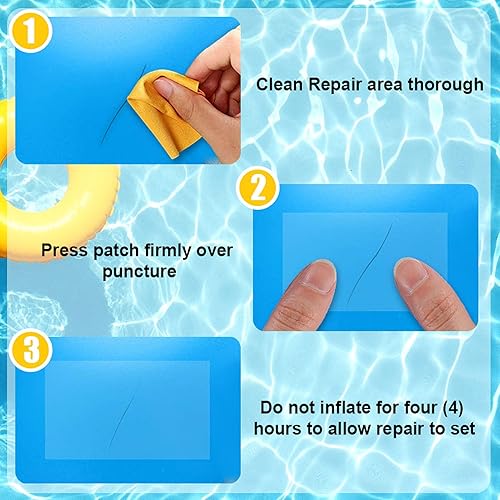 1

Clean Repair area thorough

2

Press patch firmly over puncture

3

Do not inflate for four (4) hours to allow repair to set