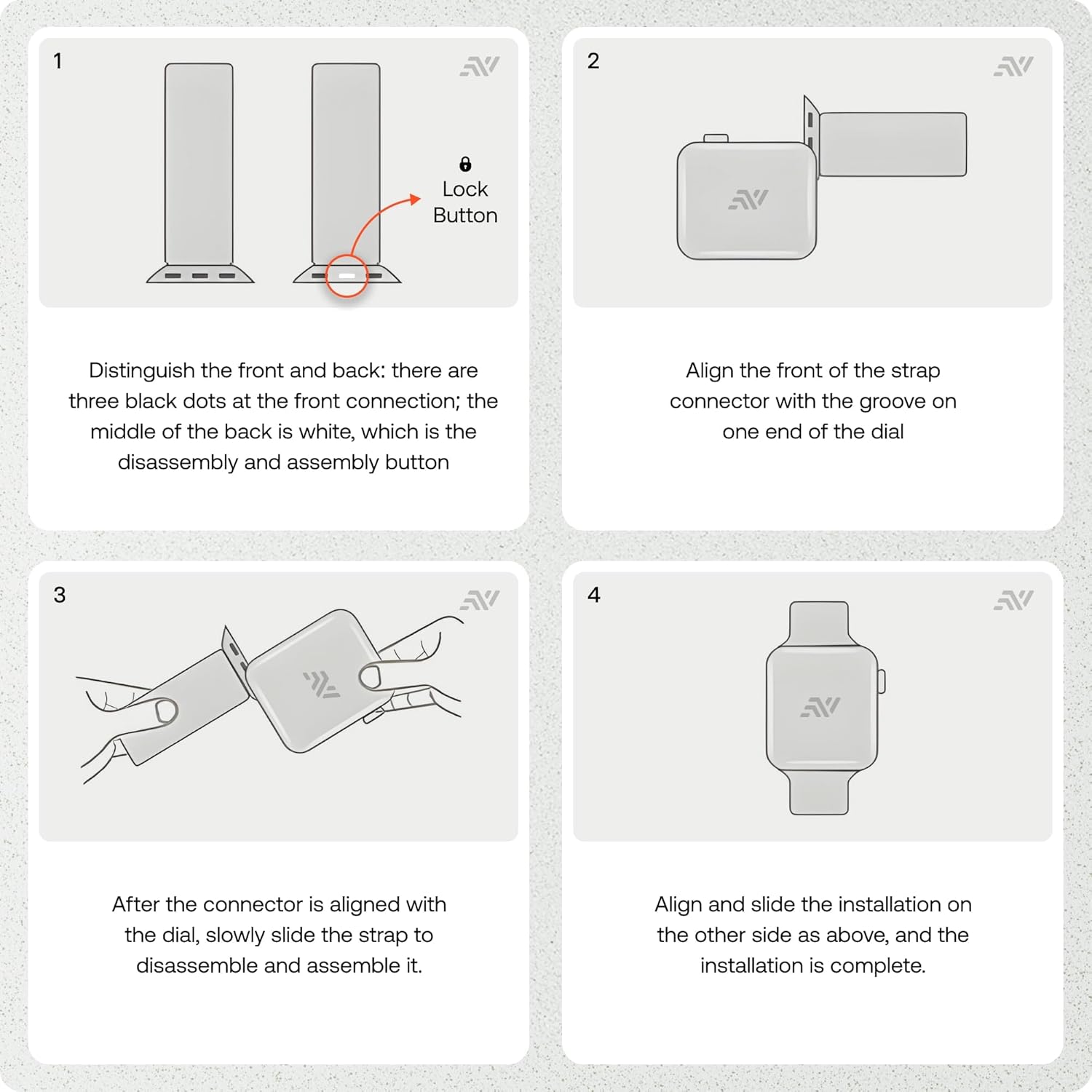 1

Lock Button

Distinguish the front and back: there are three black dots at the front connection; the middle of the back is white, which is the disassembly and assembly button

2

Align the front of the strap connector with the groove on one end of the dial

3

After the connector is aligned with the dial, slowly slide the strap to disassemble and assemble it.

4

Align and slide the installation on the other side as above, and the installation is complete.