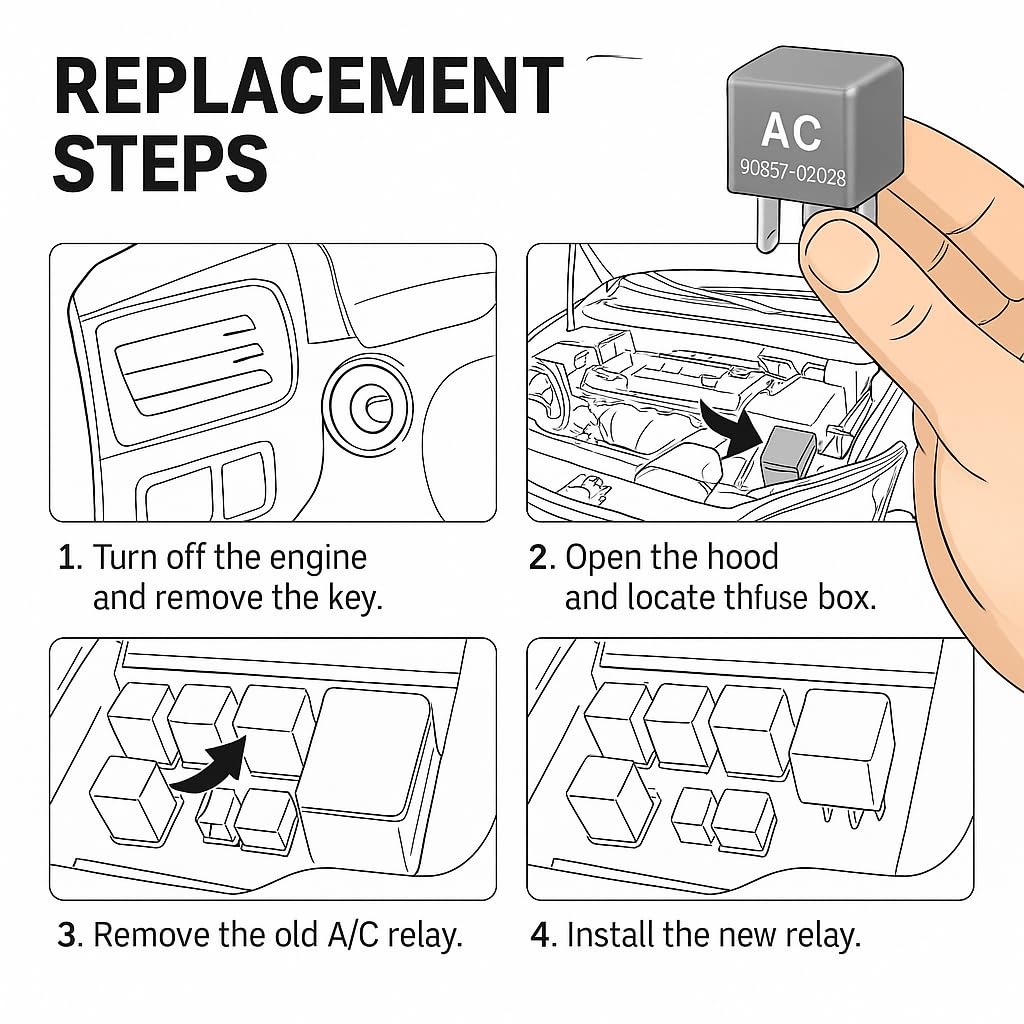 REPLACEMENT STEPS

AC
90857-02028

1. Turn off the engine and remove the key.

2. Open the hood and locate thfuse box.

3. Remove the old A/C relay.

4. Install the new relay.