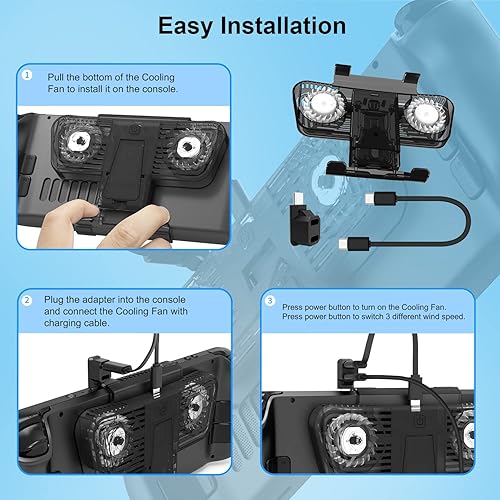 Easy Installation

1 Pull the bottom of the Cooling Fan to install it on the console.

2 Plug the adapter into the console and connect the Cooling Fan with charging cable.

3 Press power button to turn on the Cooling Fan. Press power button to switch 3 different wind speed.