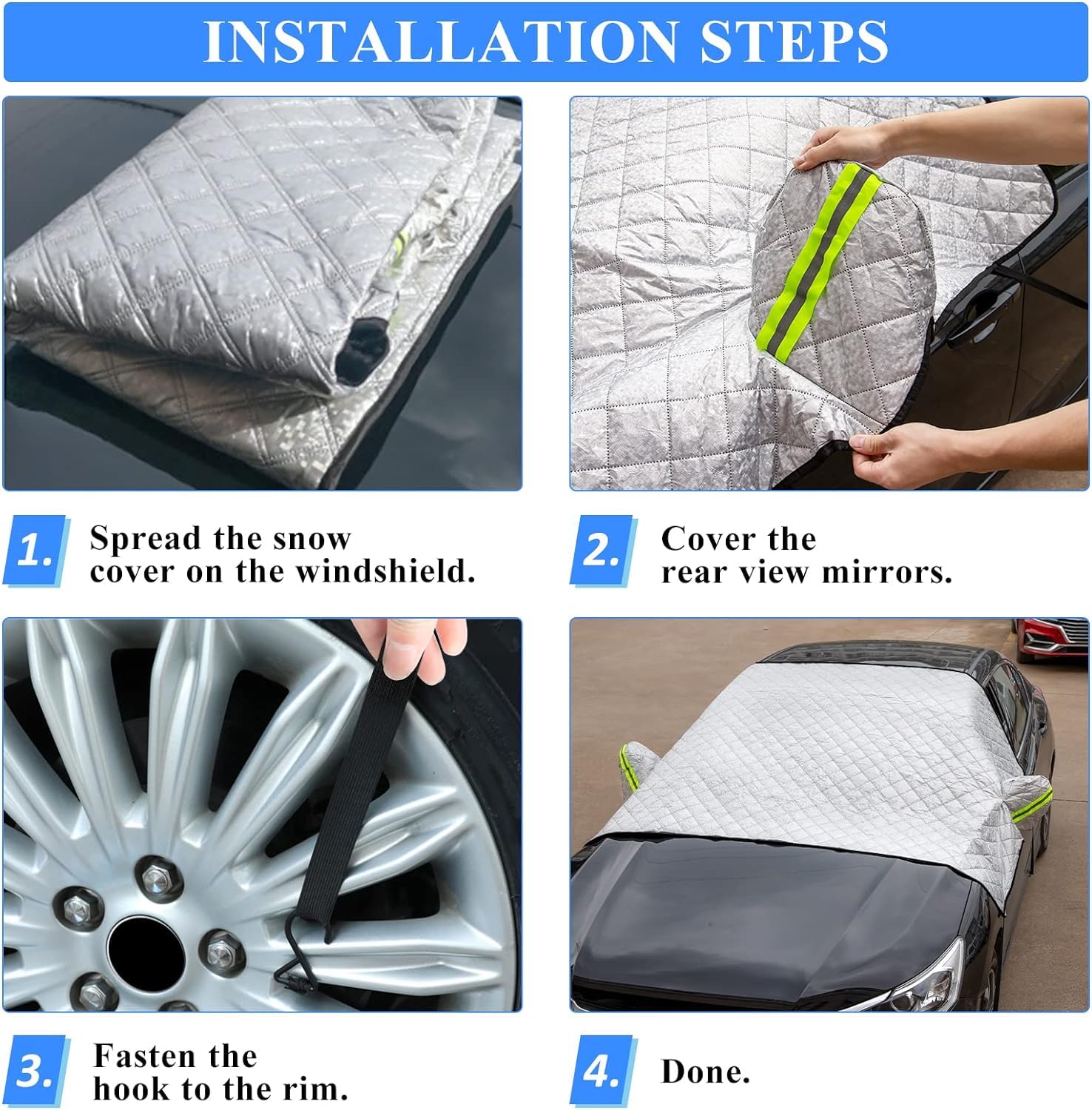 INSTALLATION STEPS

1. Spread the snow cover on the windshield.

2. Cover the rear view mirrors.

3. Fasten the hook to the rim.

4. Done.