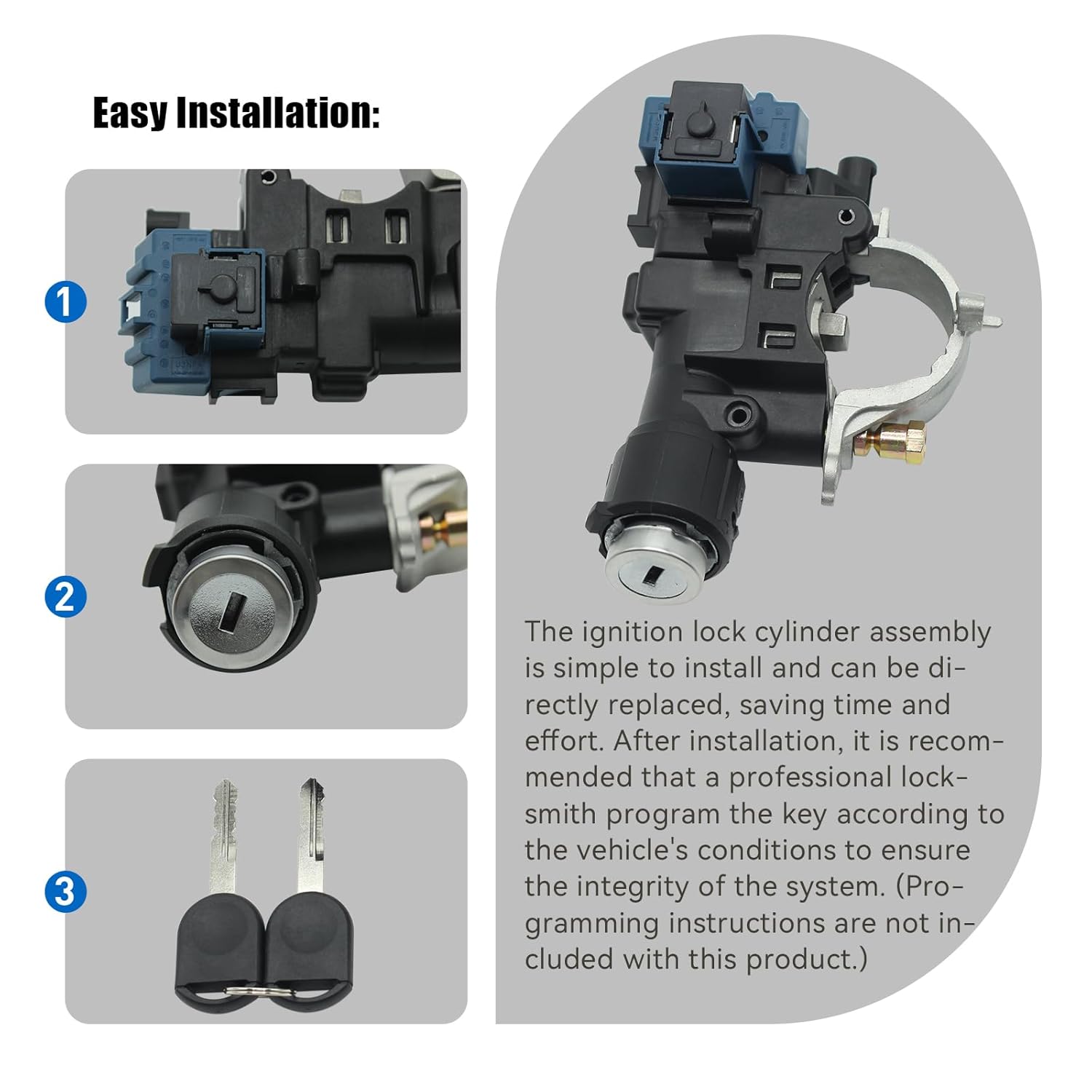 Easy Installation:

1

2

3

The ignition lock cylinder assembly is simple to install and can be directly replaced, saving time and effort. After installation, it is recommended that a professional locksmith program the key according to the vehicle's conditions to ensure the integrity of the system. (Programming instructions are not included with this product.)