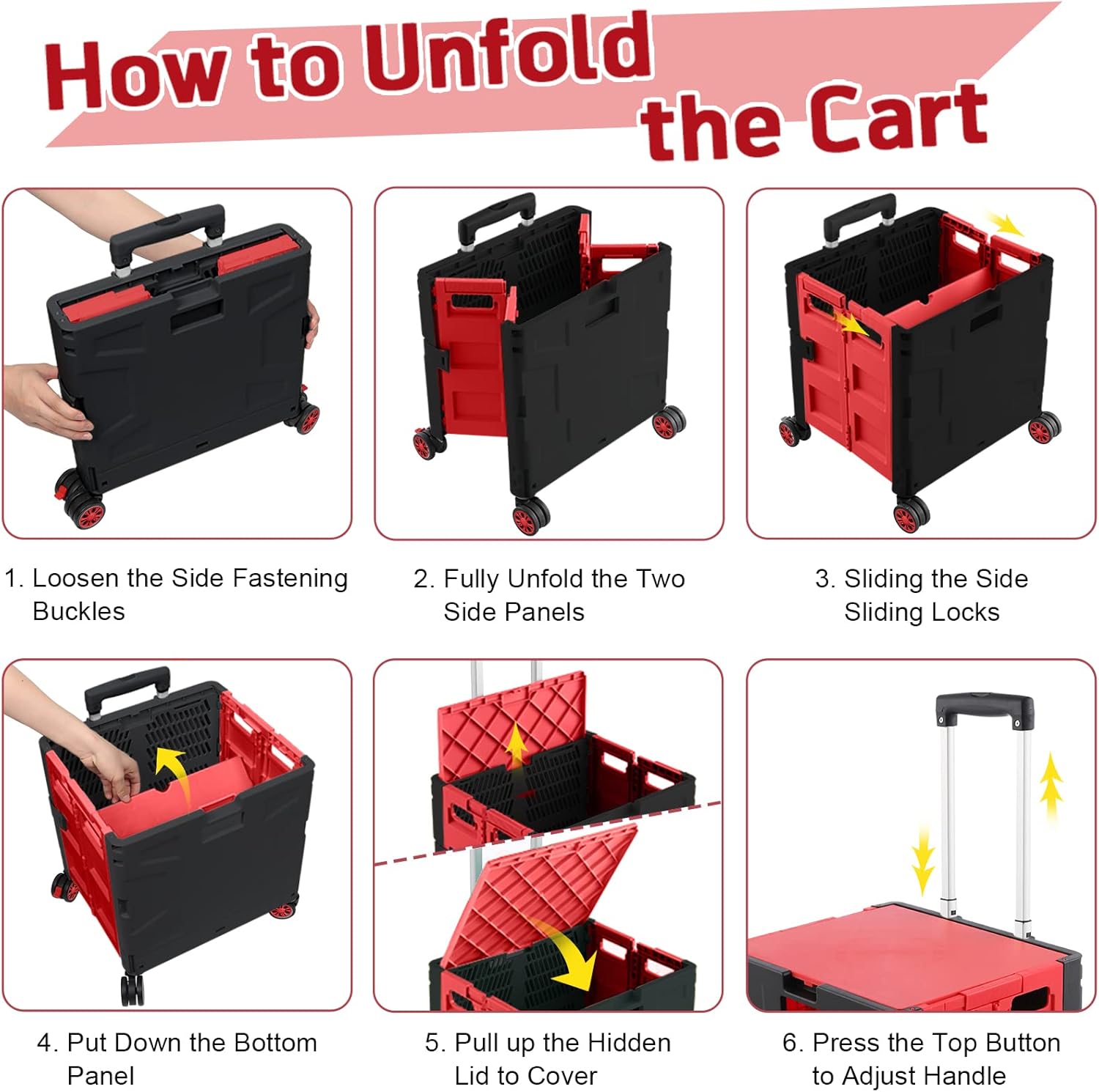 How to Unfold the Cart

1. Loosen the Side Fastening Buckles

2. Fully Unfold the Two Side Panels

3. Sliding the Side Sliding Locks

4. Put Down the Bottom Panel

5. Pull up the Hidden Lid to Cover

6. Press the Top Button to Adjust Handle