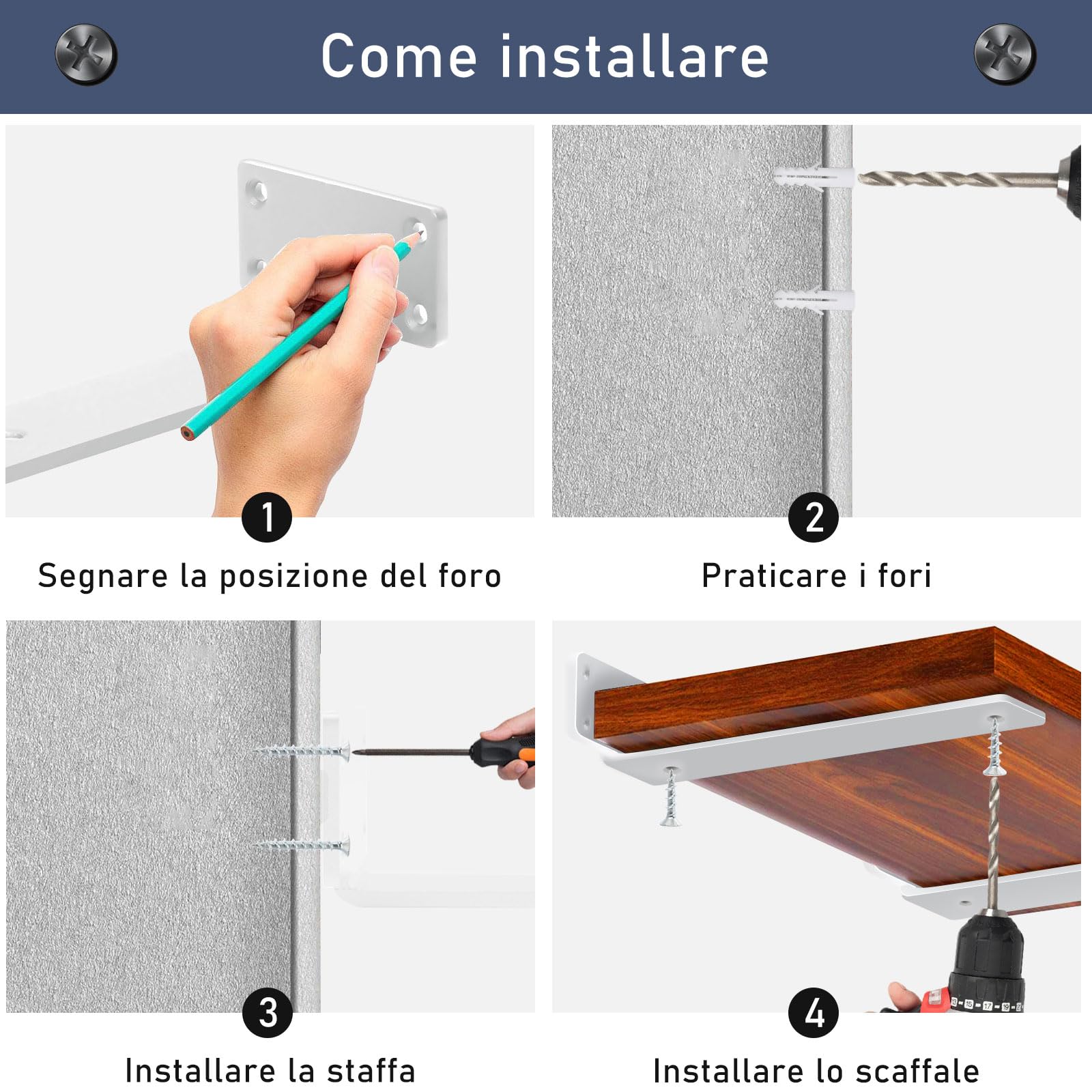 Come installare

1
Segnare la posizione del foro

2
Praticare i fori

3
Installare la staffa

4
Installare lo scaffale