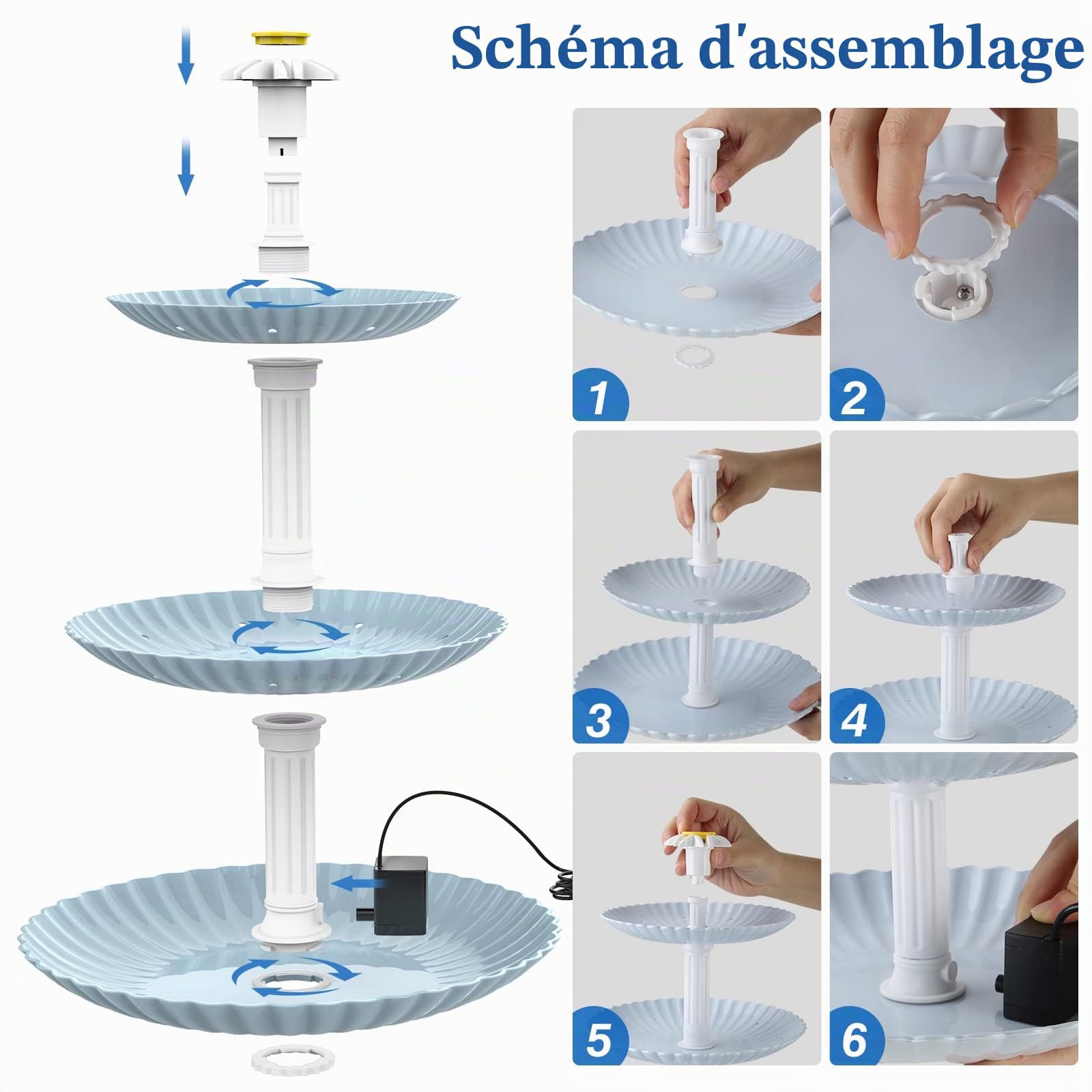 Schéma d'assemblage

1

2

3

4

5

6