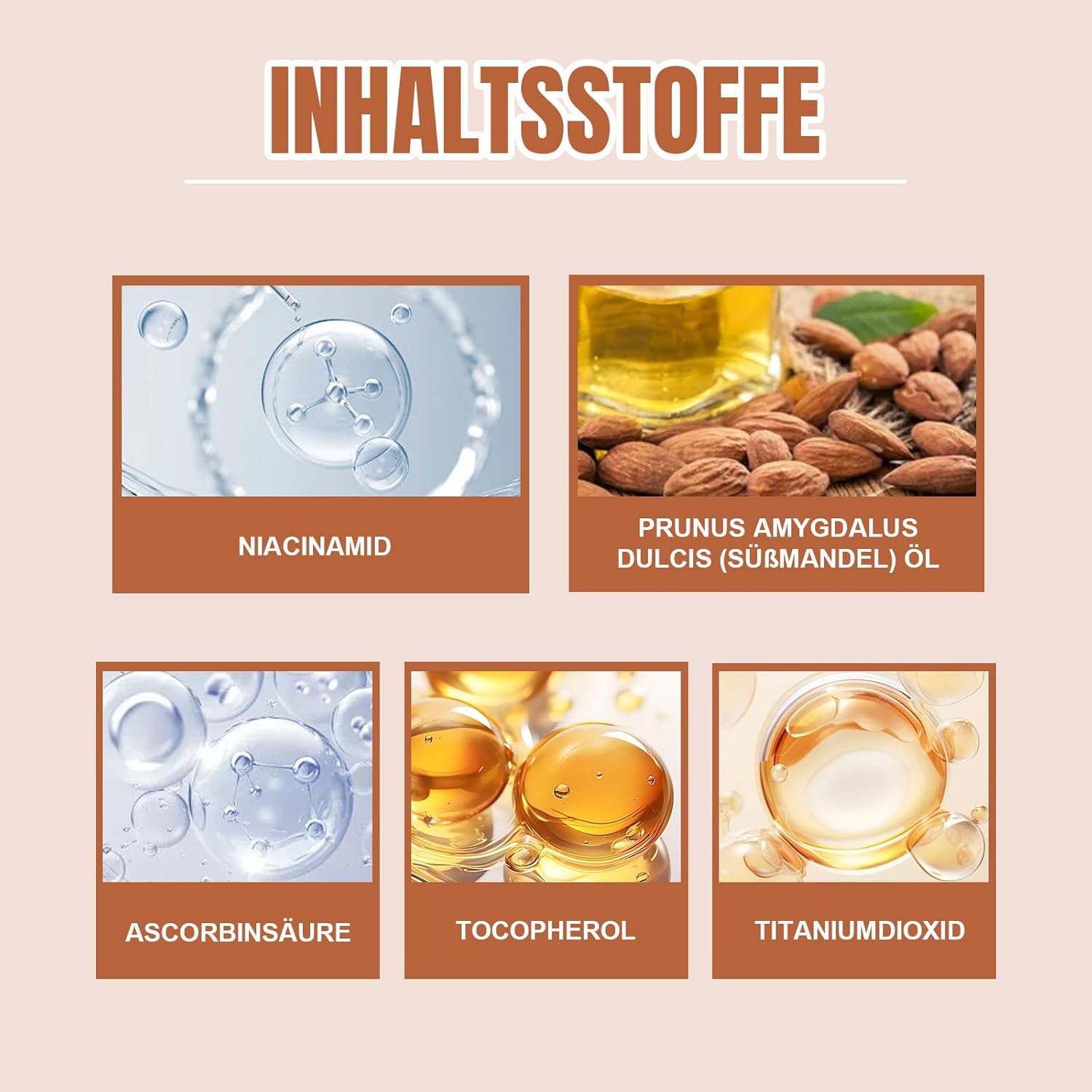 INHALTSSTOFFE

NIACINAMID

PRUNUS AMYGDALUS DULCIS (SÜßMANDEL) ÖL

ASCORBINSÄURE

TOCOPHEROL

TITANIUMDIOXID