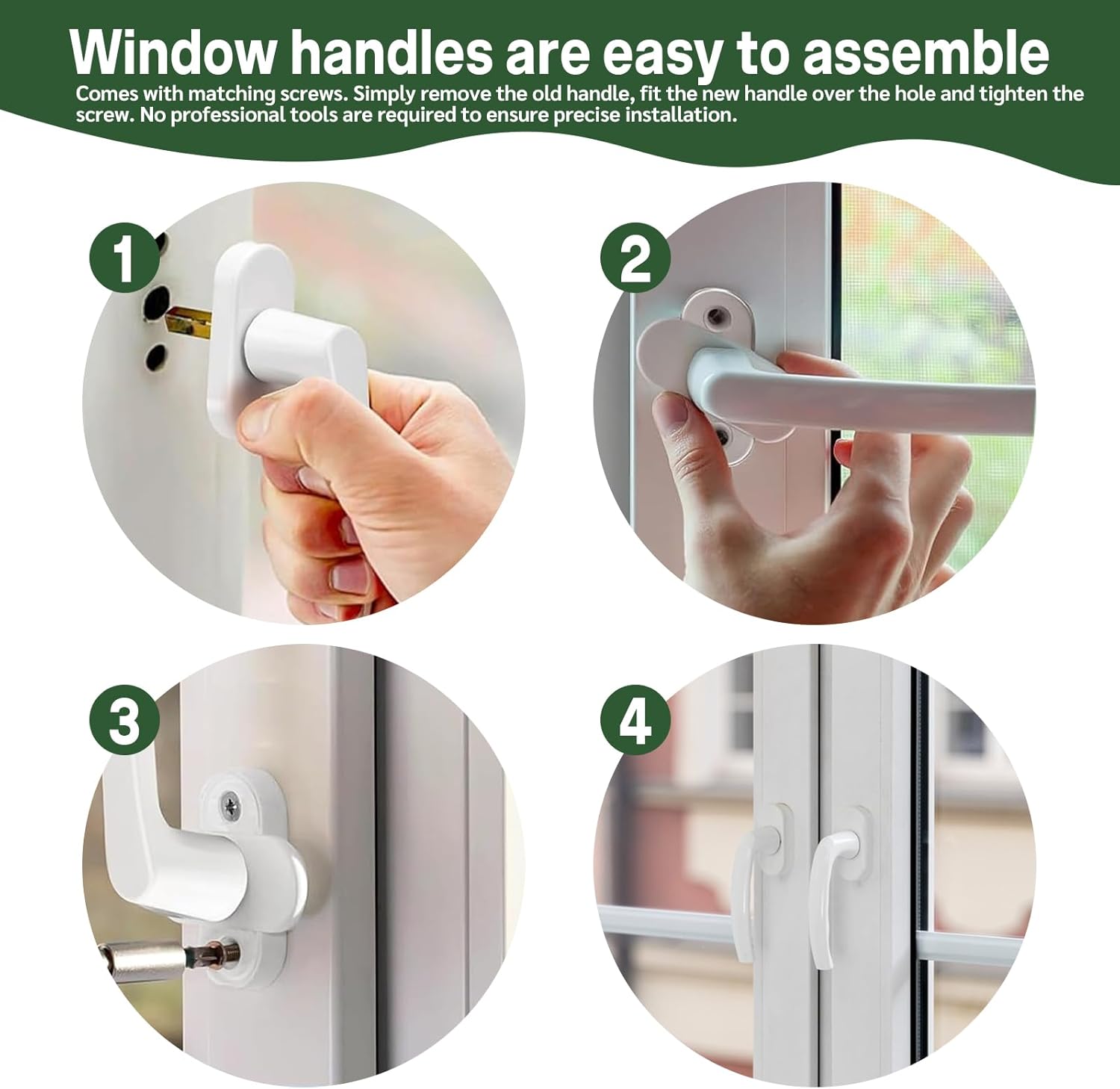 Window handles are easy to assemble

Comes with matching screws. Simply remove the old handle, fit the new handle over the hole and tighten the screw. No professional tools are required to ensure precise installation.

1

2

3

4