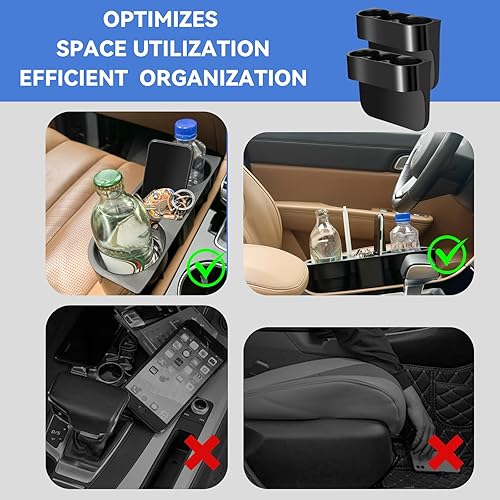 OPTIMIZES
SPACE UTILIZATION
EFFICIENT ORGANIZATION