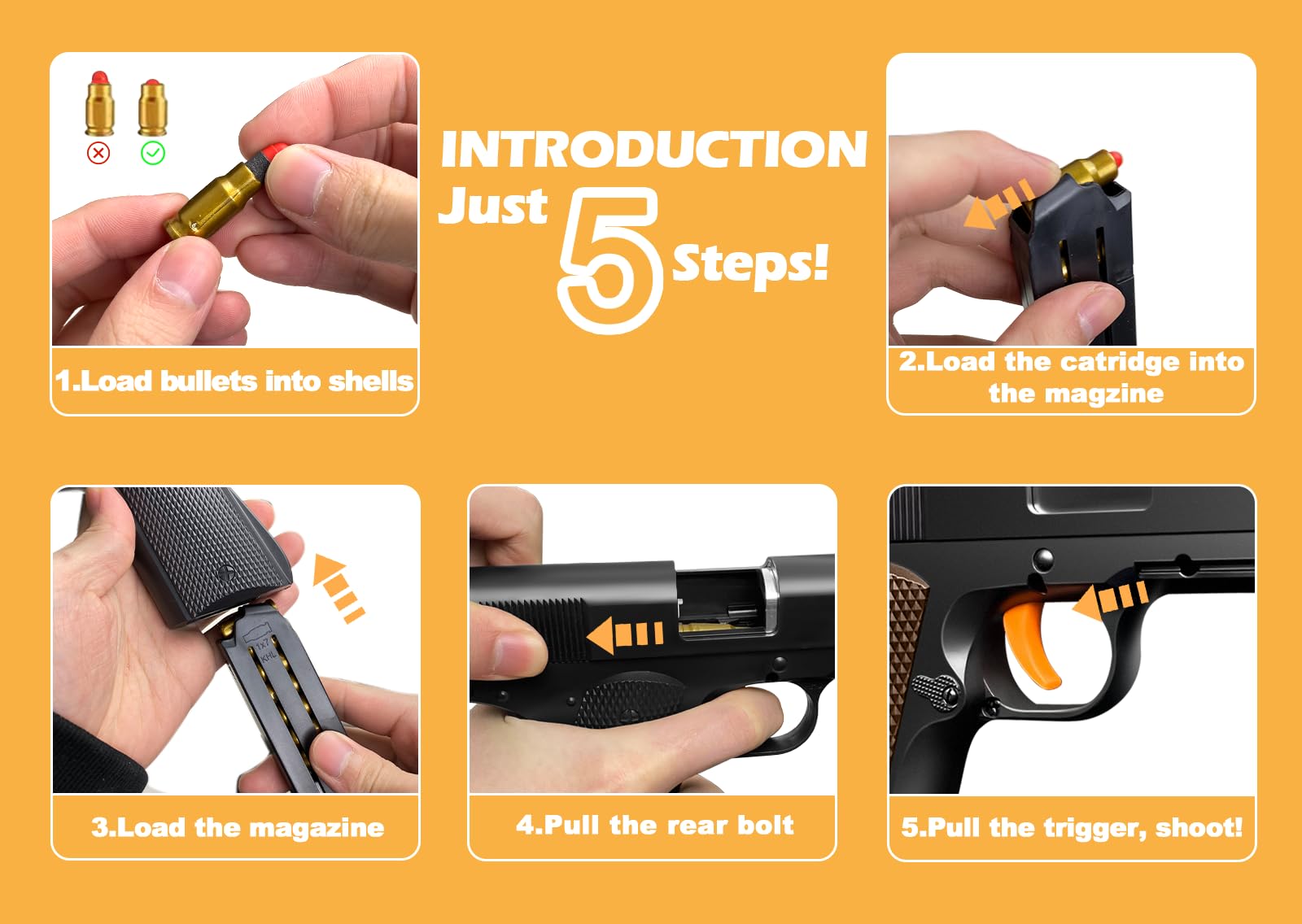 INTRODUCTION
Just 5 Steps!

1.Load bullets into shells

2.Load the catridge into the magzine

3.Load the magazine

4.Pull the rear bolt

5.Pull the trigger, shoot!