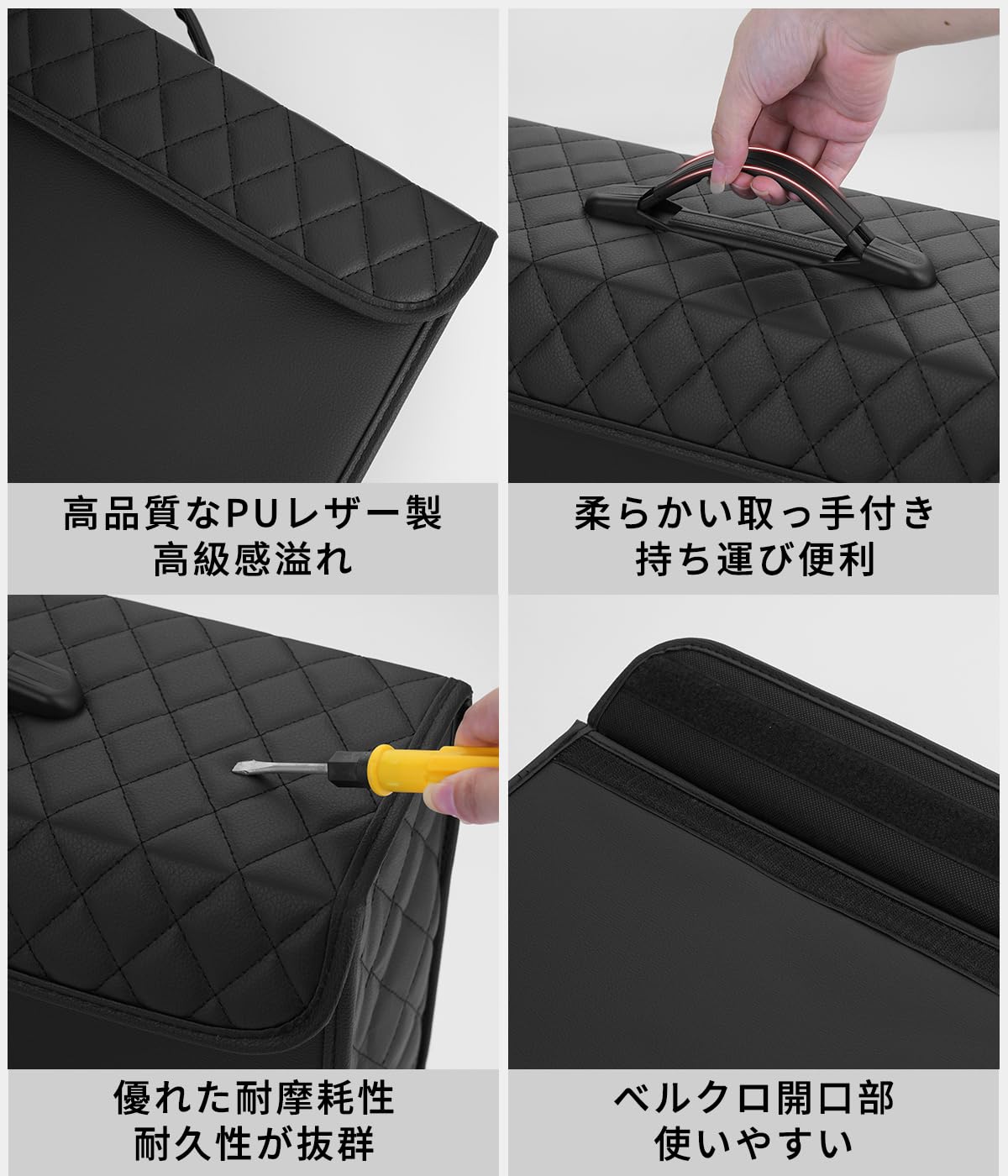 高品質なPUレザー製
高級感溢れ

柔らかい取っ手付き
持ち運び便利

優れた耐摩耗性
耐久性が抜群

ベルクロ開口部
使いやすい