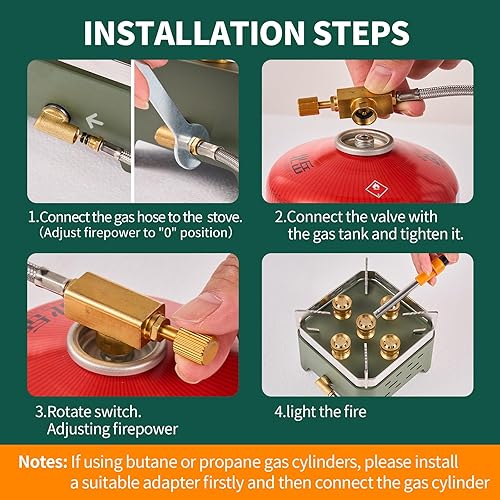 INSTALLATION STEPS

1.Connect the gas hose to the stove. (Adjust firepower to "0" position)

2.Connect the valve with the gas tank and tighten it.

3.Rotate switch. Adjusting firepower

4.light the fire

Notes: If using butane or propane gas cylinders, please install a suitable adapter firstly and then connect the gas cylinder