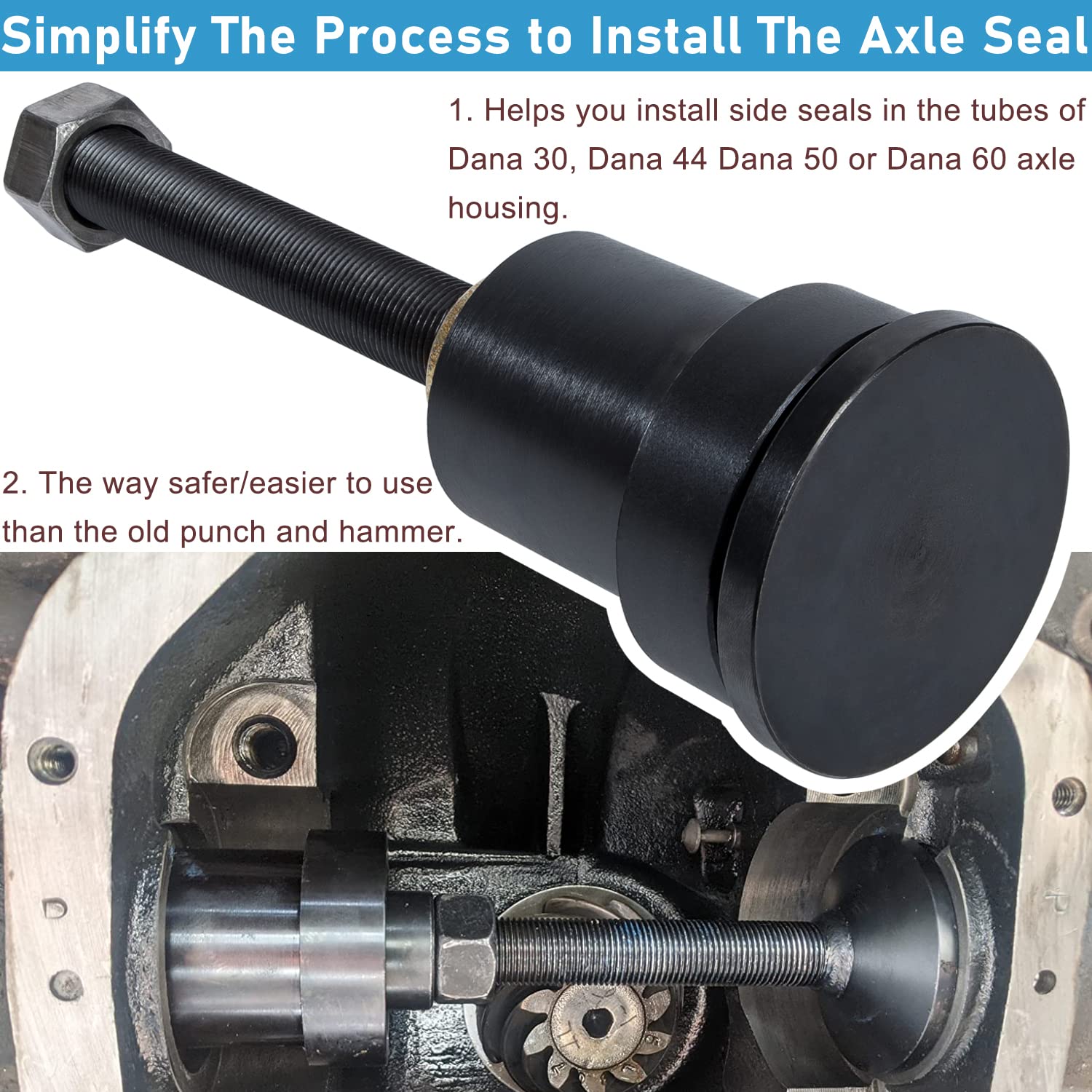 Simplify The Process to Install The Axle Seal

1. Helps you install side seals in the tubes of Dana 30, Dana 44 Dana 50 or Dana 60 axle housing.

2. The way safer/easier to use than the old punch and hammer.