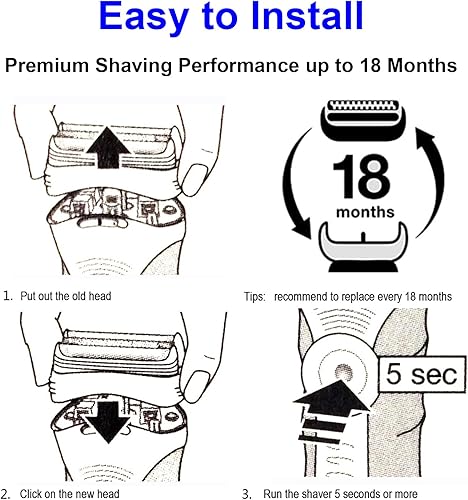 Easy to Install

Premium Shaving Performance up to 18 Months

18
months

1. Put out the old head

Tips: recommend to replace every 18 months

5 sec

2. Click on the new head

3. Run the shaver 5 seconds or more