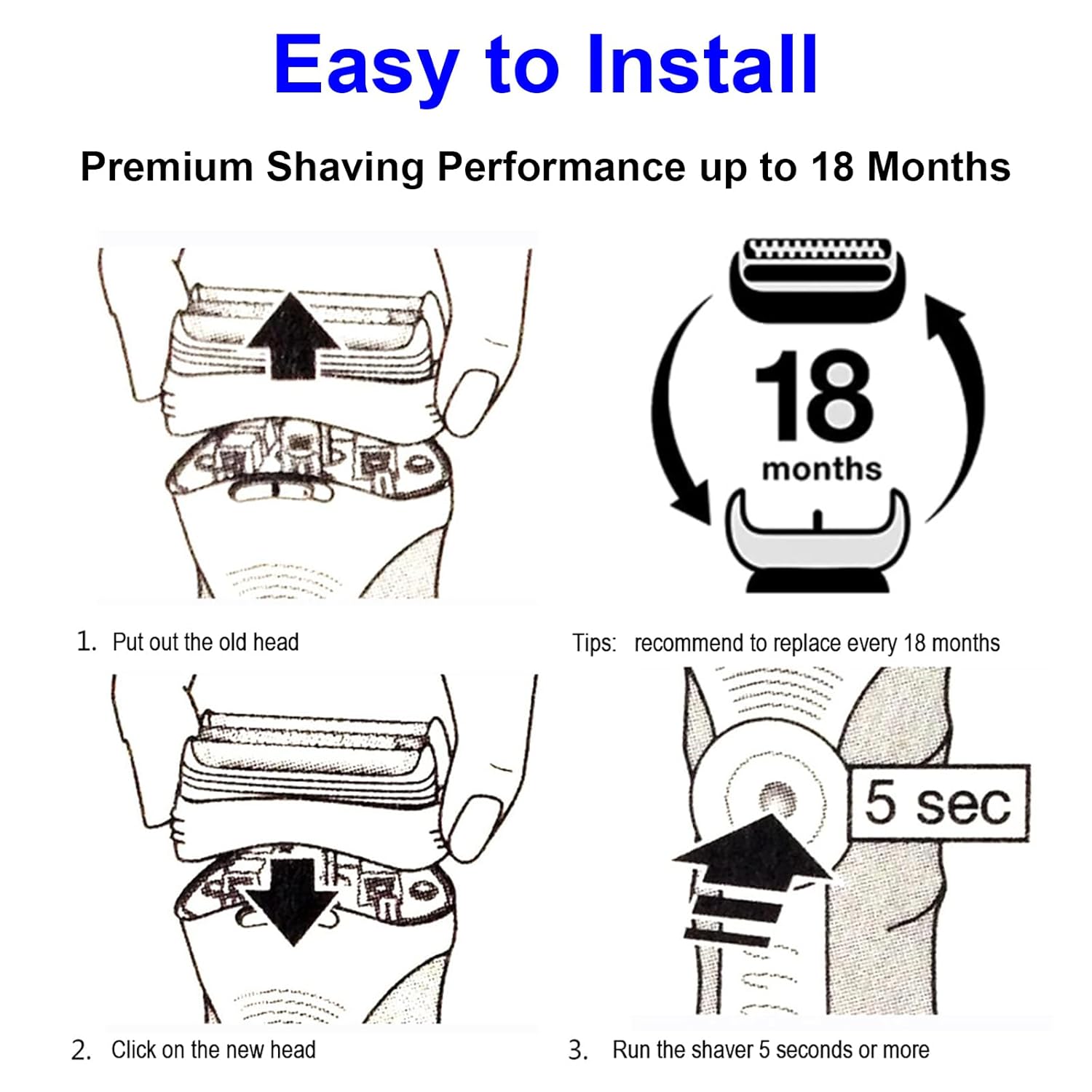 Easy to Install

Premium Shaving Performance up to 18 Months

18
months

1. Put out the old head

Tips: recommend to replace every 18 months

5 sec

2. Click on the new head

3. Run the shaver 5 seconds or more