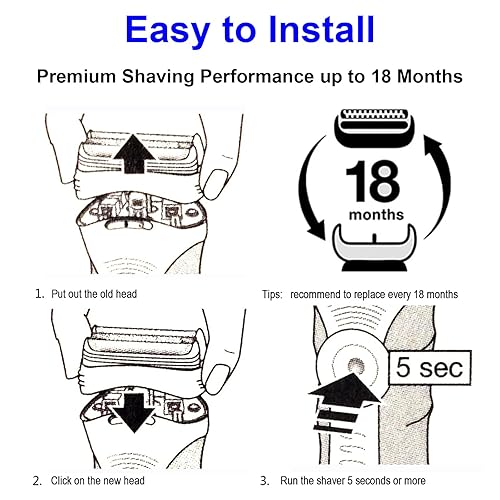 Easy to Install

Premium Shaving Performance up to 18 Months

18
months

1. Put out the old head

Tips: recommend to replace every 18 months

5 sec

2. Click on the new head

3. Run the shaver 5 seconds or more