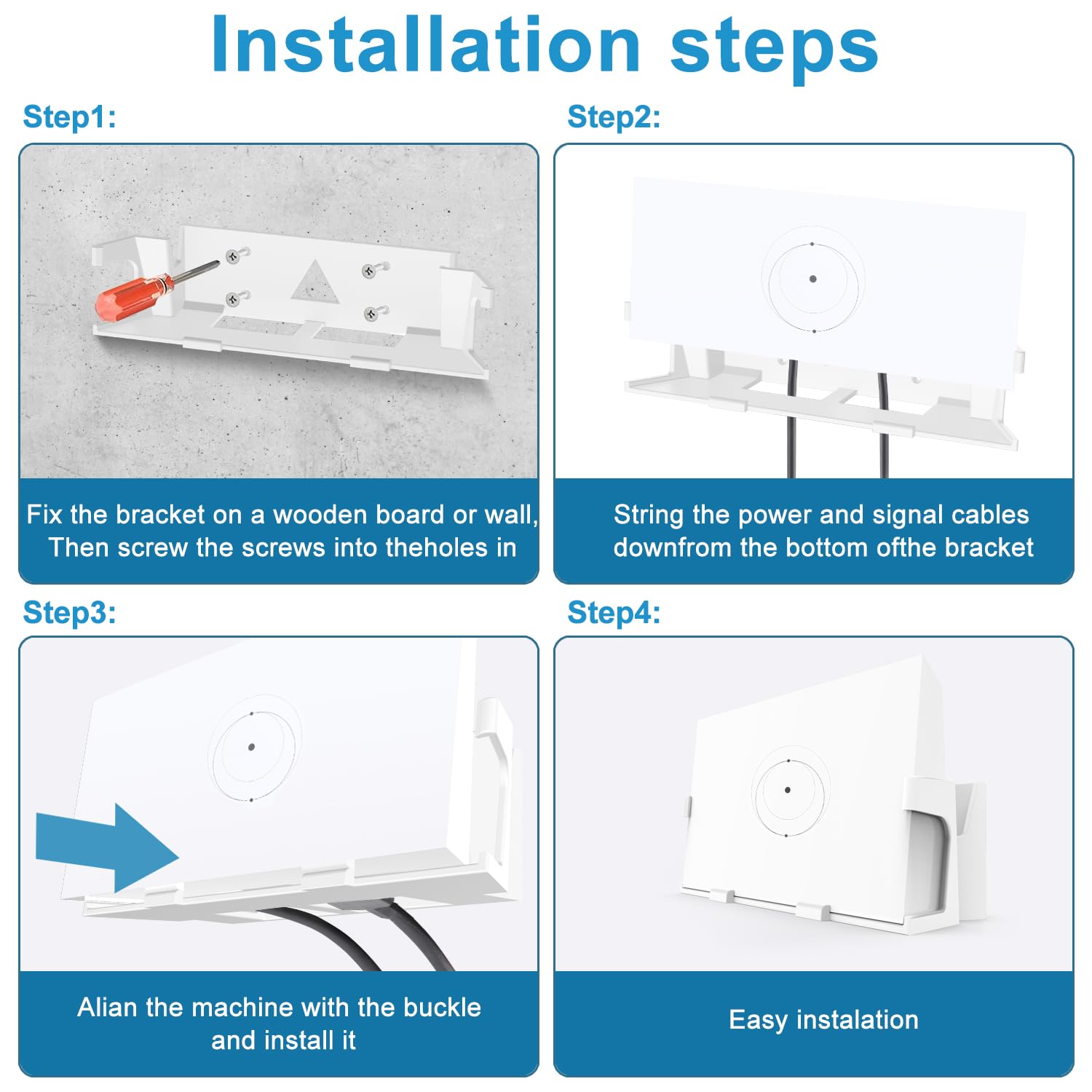 Installation steps

Step1:

Fix the bracket on a wooden board or wall, Then screw the screws into theholes in

Step2:

String the power and signal cables downfrom the bottom ofthe bracket

Step3:

Alian the machine with the buckle and install it

Step4:

Easy instalation