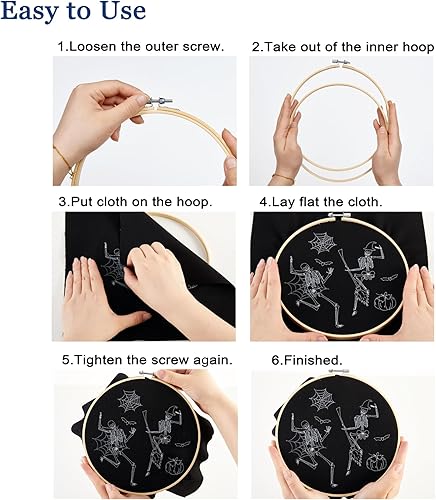 Easy to Use

1.Loosen the outer screw.

2.Take out of the inner hoop

3.Put cloth on the hoop.

4.Lay flat the cloth.

5.Tighten the screw again.

6.Finished.