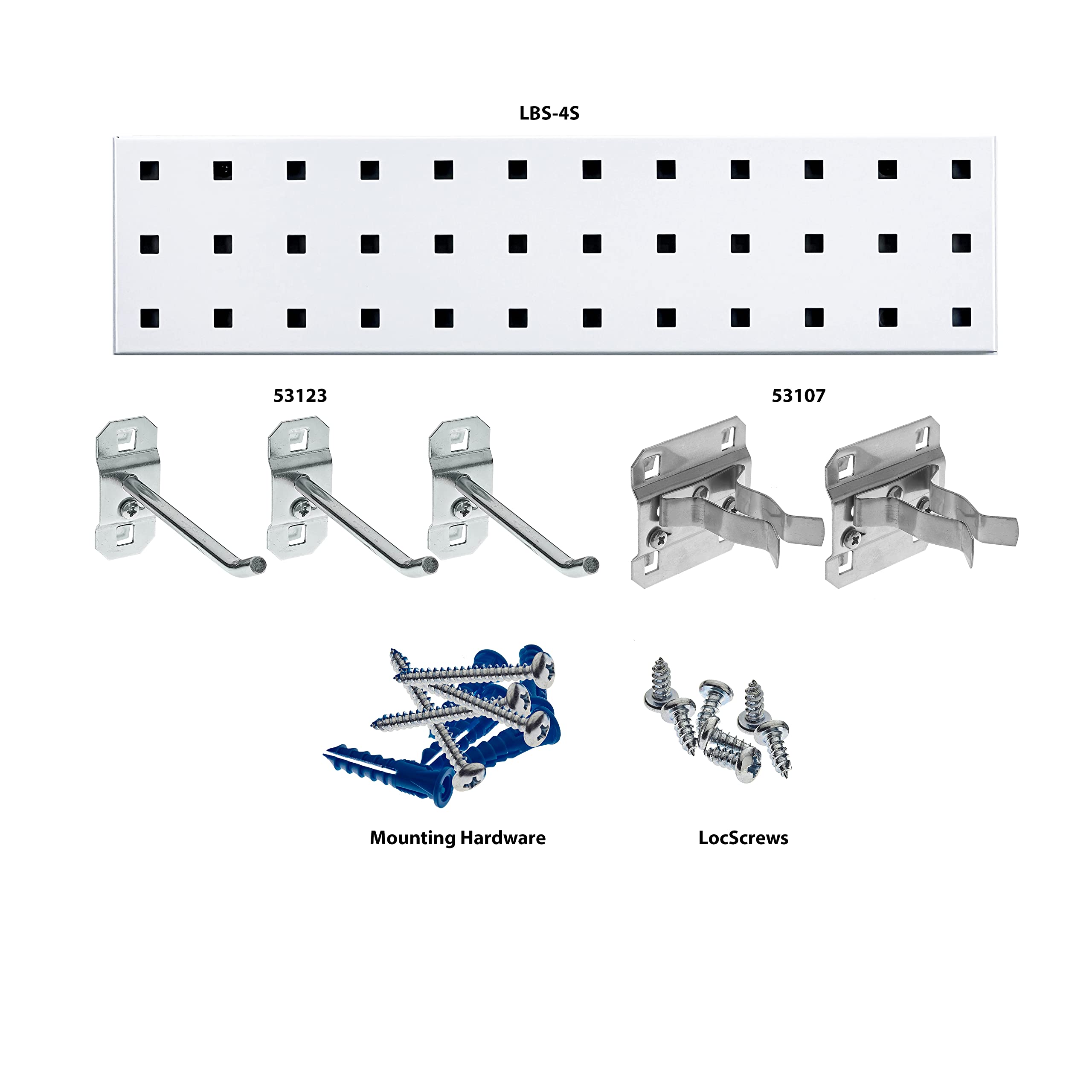 LBS-4S

53123

53107

Mounting Hardware

LocScrews