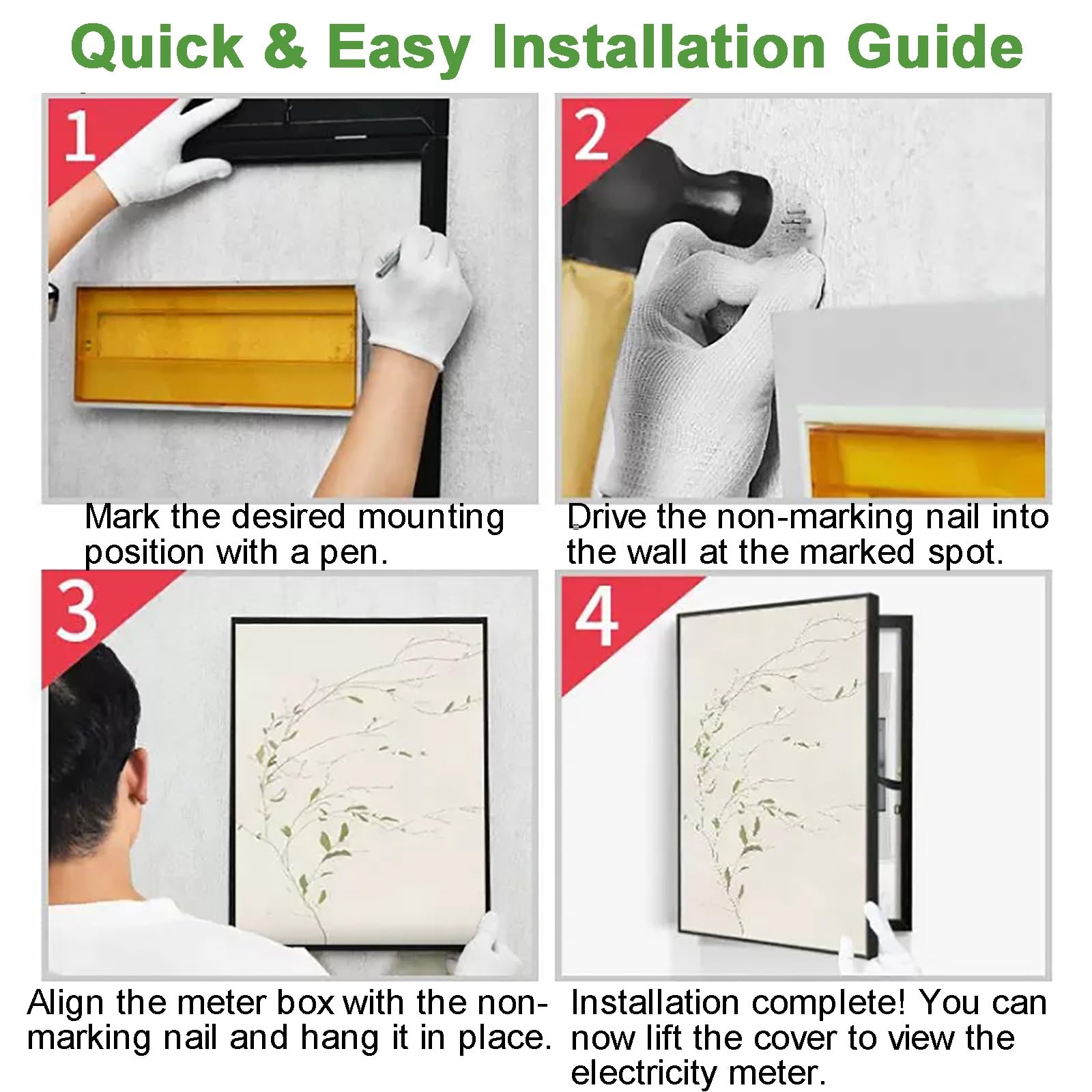 Quick & Easy Installation Guide

1

Mark the desired mounting position with a pen.

2

Drive the non-marking nail into the wall at the marked spot.

3

Align the meter box with the non-marking nail and hang it in place.

4

Installation complete! You can now lift the cover to view the electricity meter.