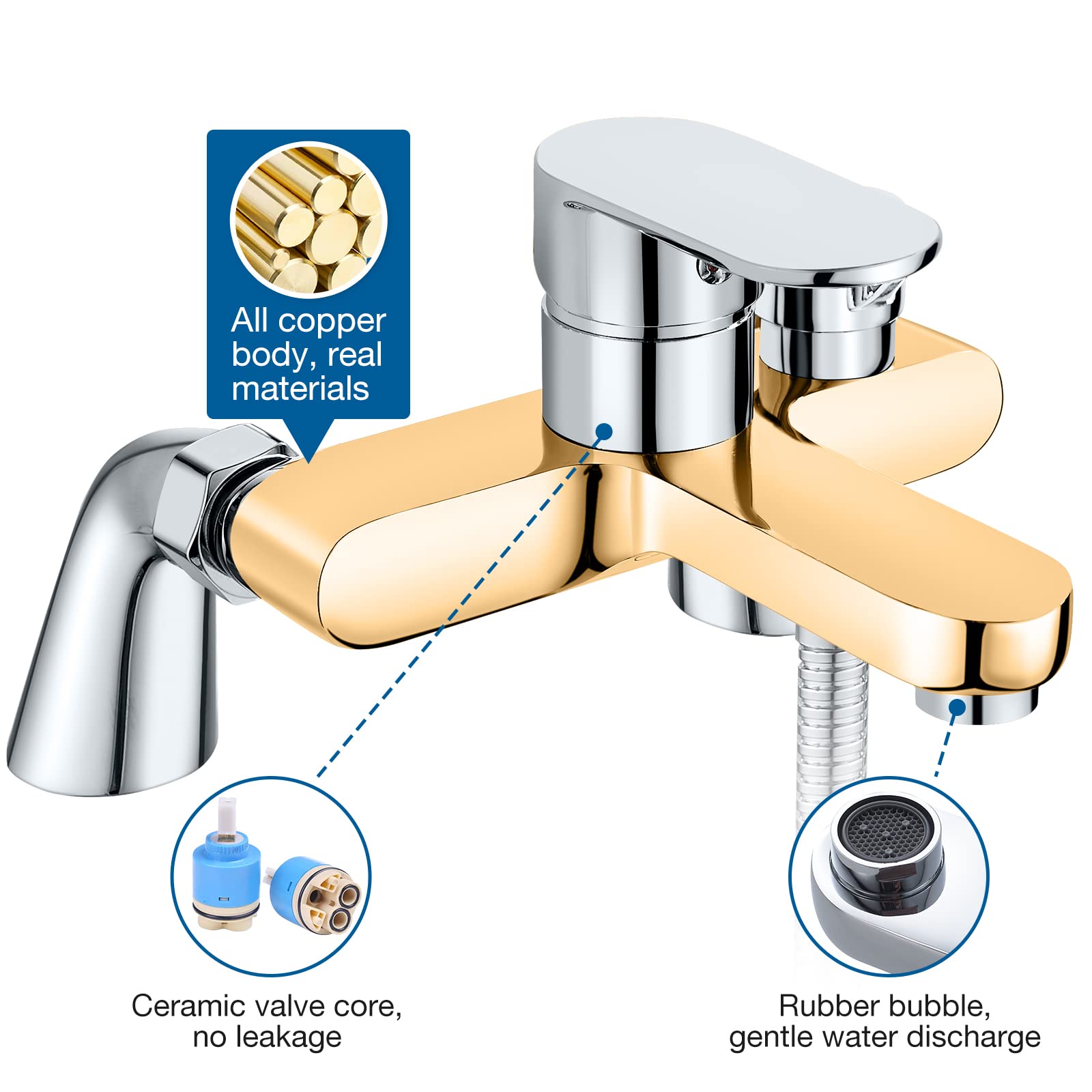 All copper body, real materials

Ceramic valve core, no leakage

Rubber bubble, gentle water discharge