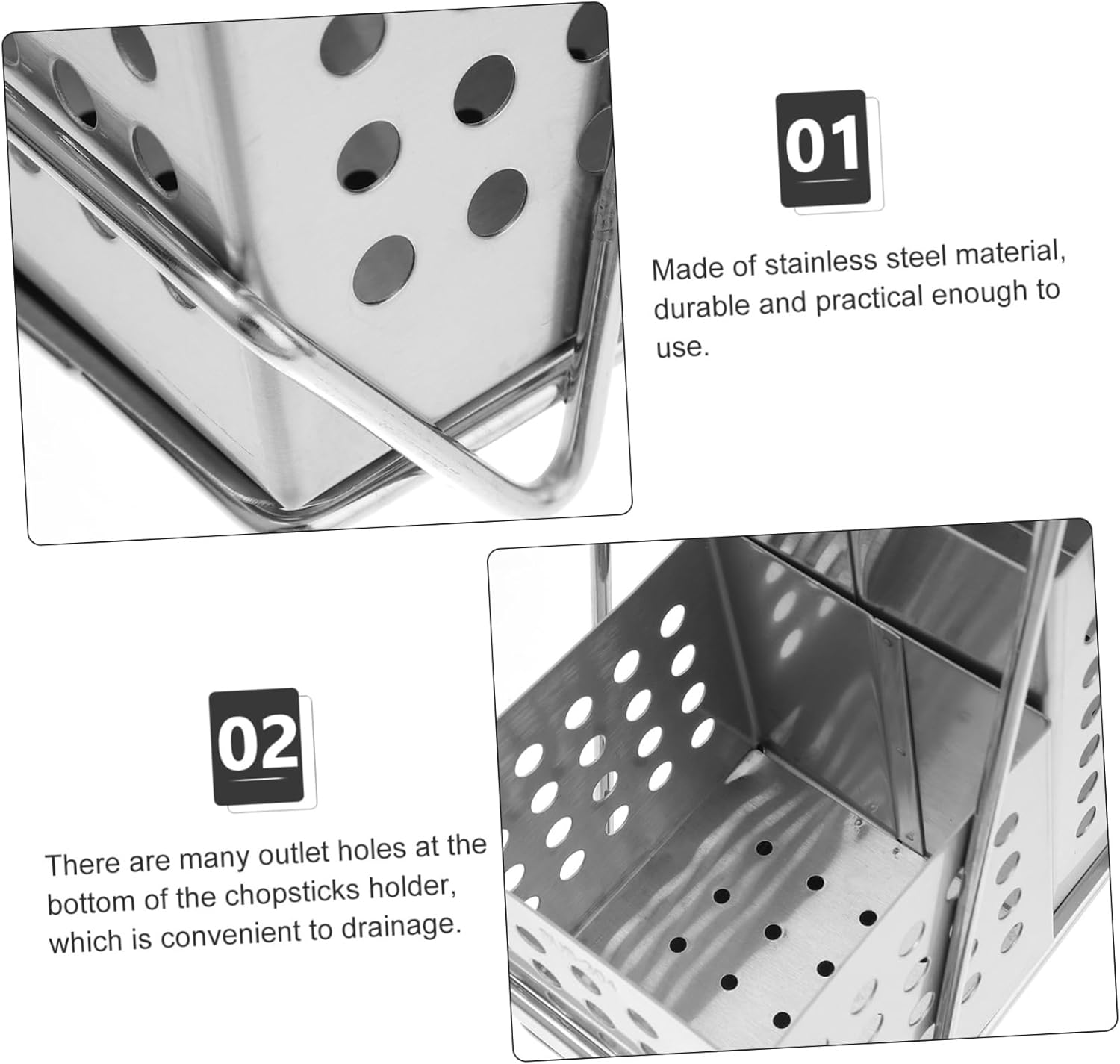 01

Made of stainless steel material, durable and practical enough to use.

02

There are many outlet holes at the bottom of the chopsticks holder, which is convenient to drainage.