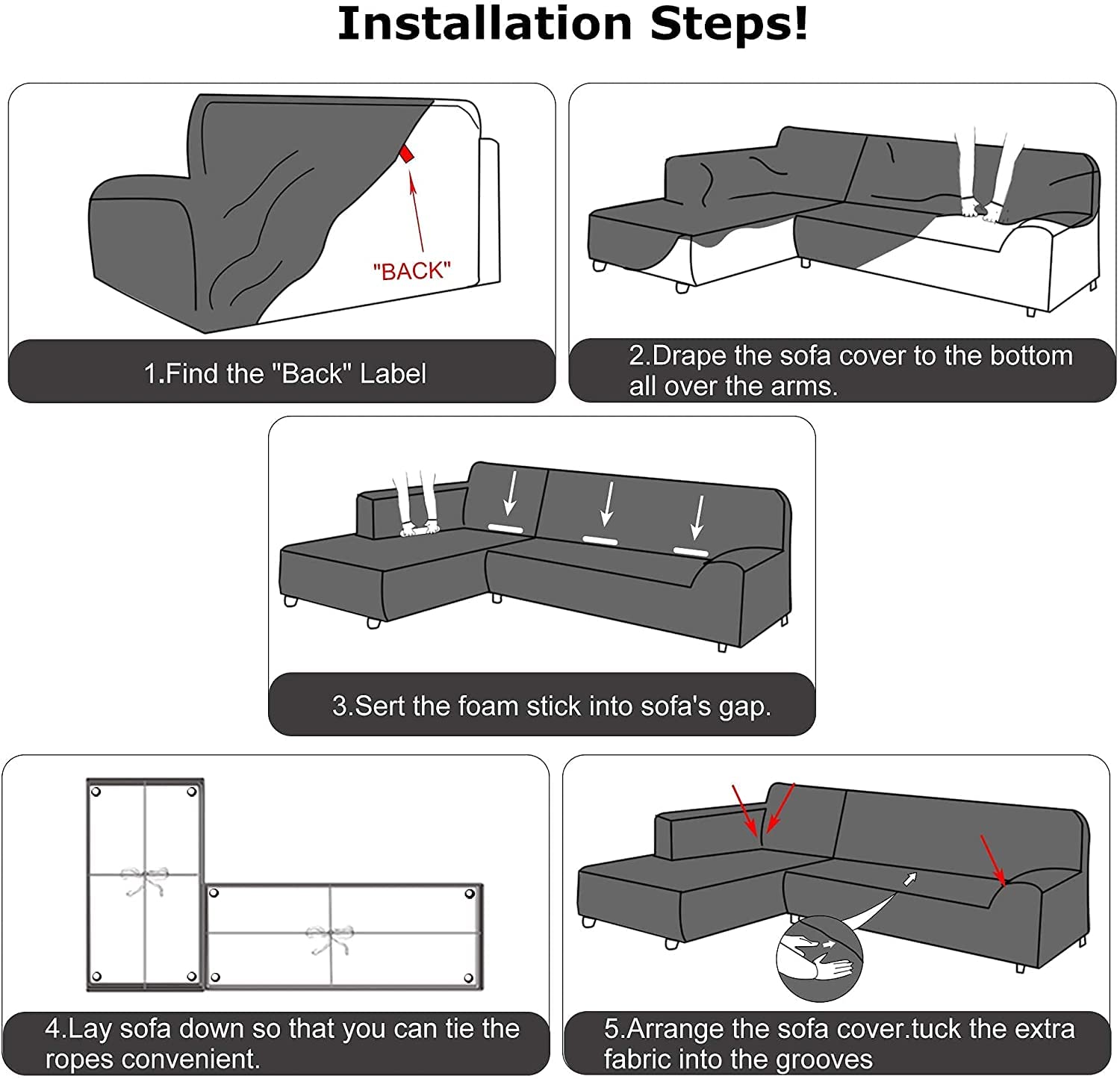 Installation Steps!

"BACK"

1.Find the "Back" Label

2.Drape the sofa cover to the bottom all over the arms.

3.Sert the foam stick into sofa's gap.

4.Lay sofa down so that you can tie the ropes convenient.

5.Arrange the sofa cover.tuck the extra fabric into the grooves