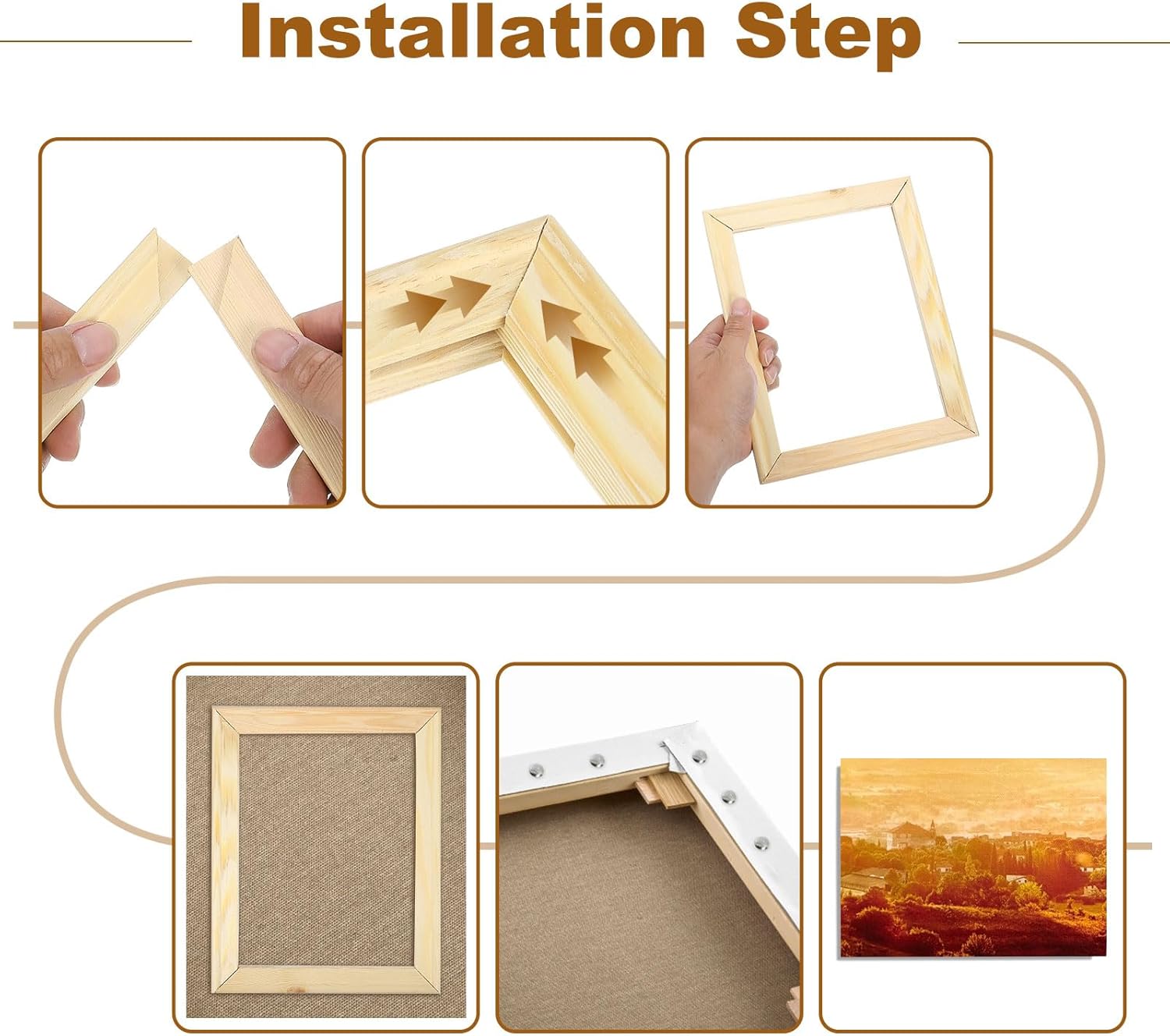 Installation Step